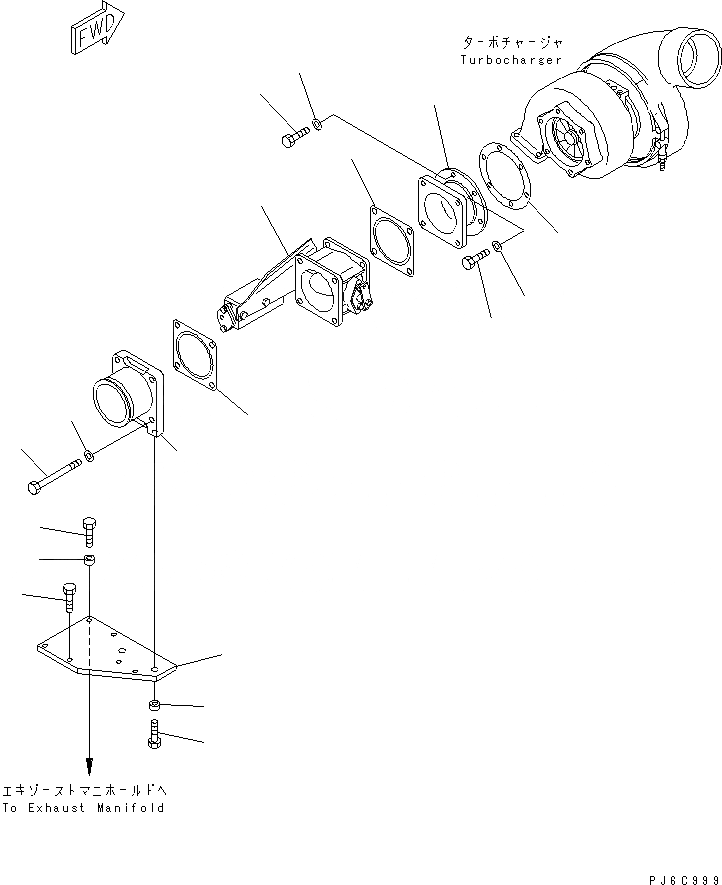 FWD

ターボチャージャ
Turbocharger

エキゾーストマニホールドへ
To Exhaust Manifold

PJ6C999