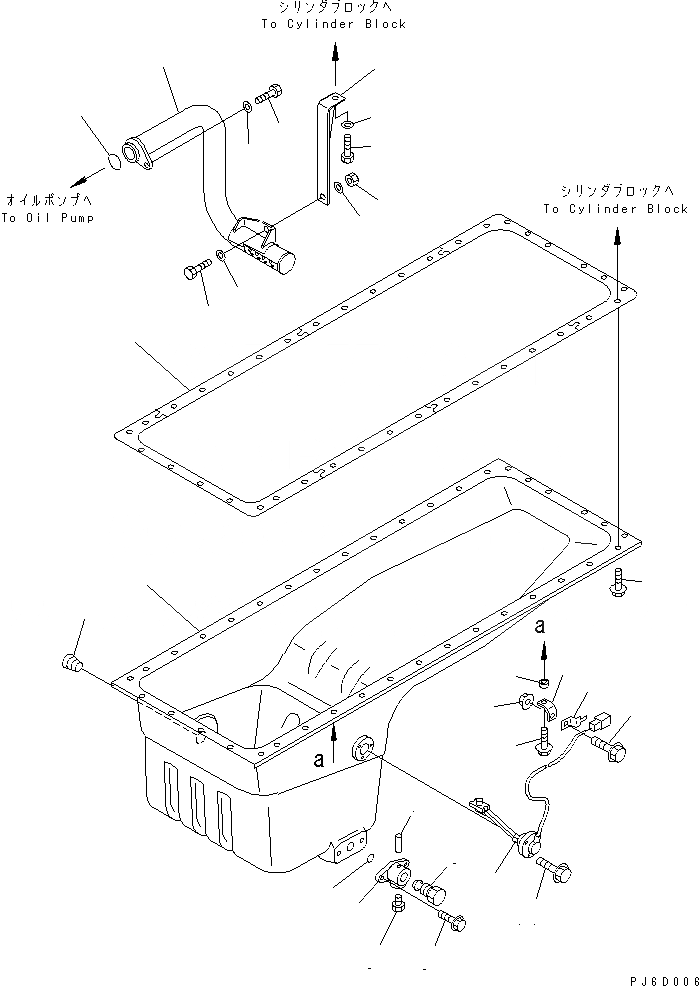 シリンダブロックへ
To Cylinder Block

オイルポンプへ
To Oil Pump

シリンダブロックへ
To Cylinder Block

a

a

PJ6D006