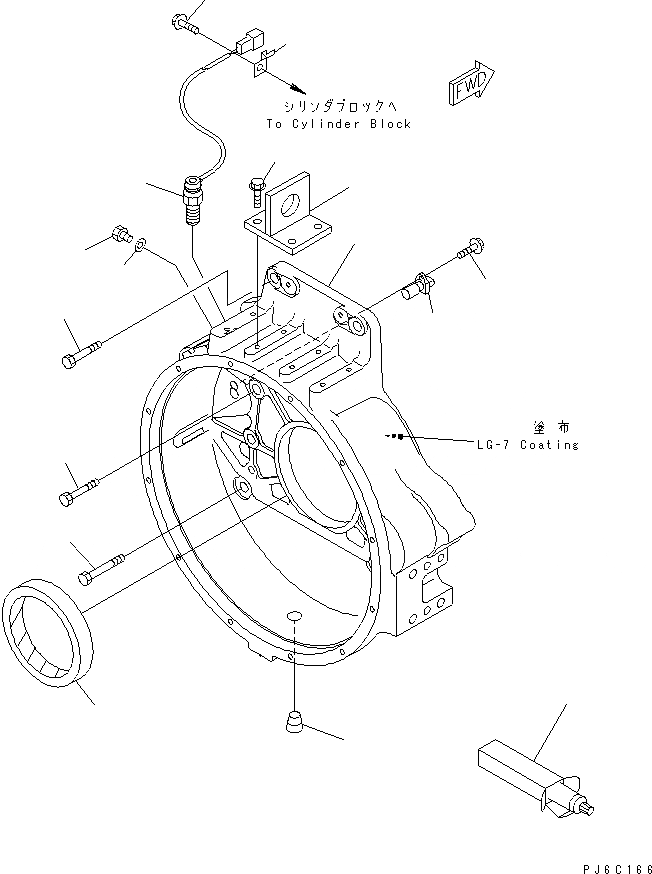 FWD

シリンダブロックへ
To Cylinder Block

塗布
LG-7 Coating

PJ6C166