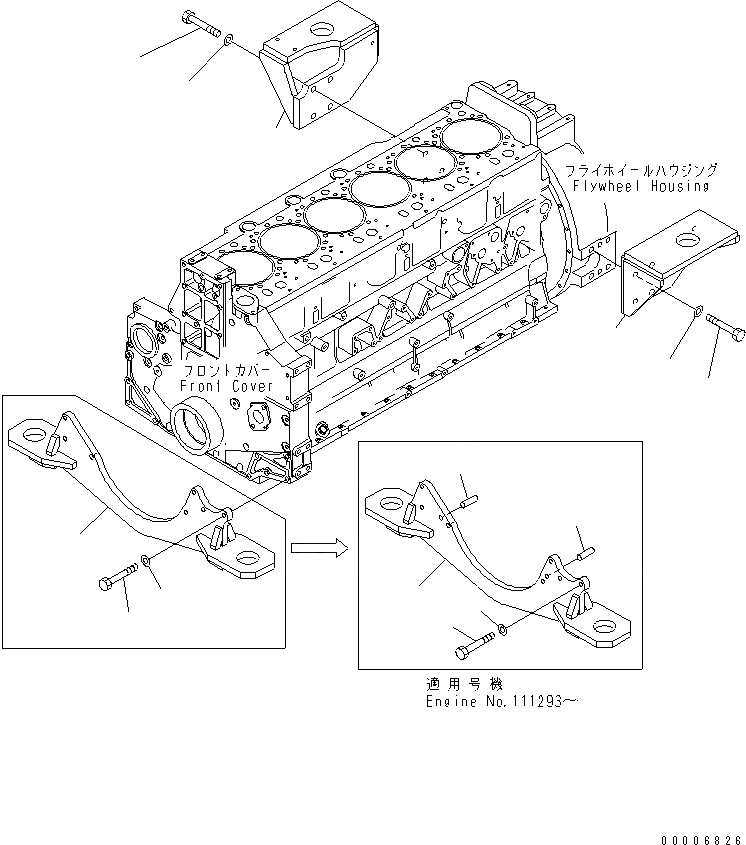 フライホイールハウジング
Flywheel Housing

フロントカバー
Front Cover

適用号機
Engine No.111293～

00006826