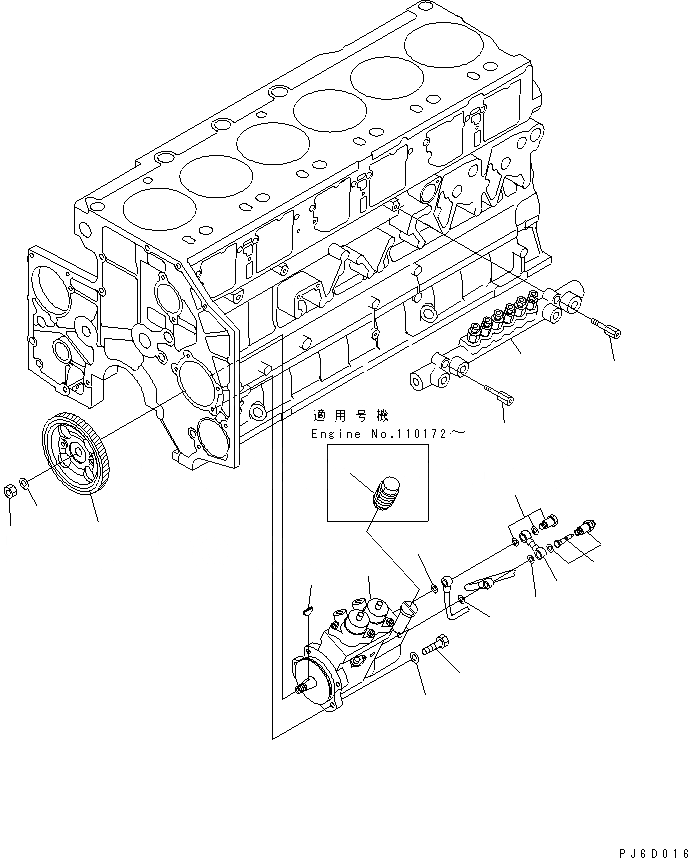 適用号機
Engine No.110172～

PJ6D016