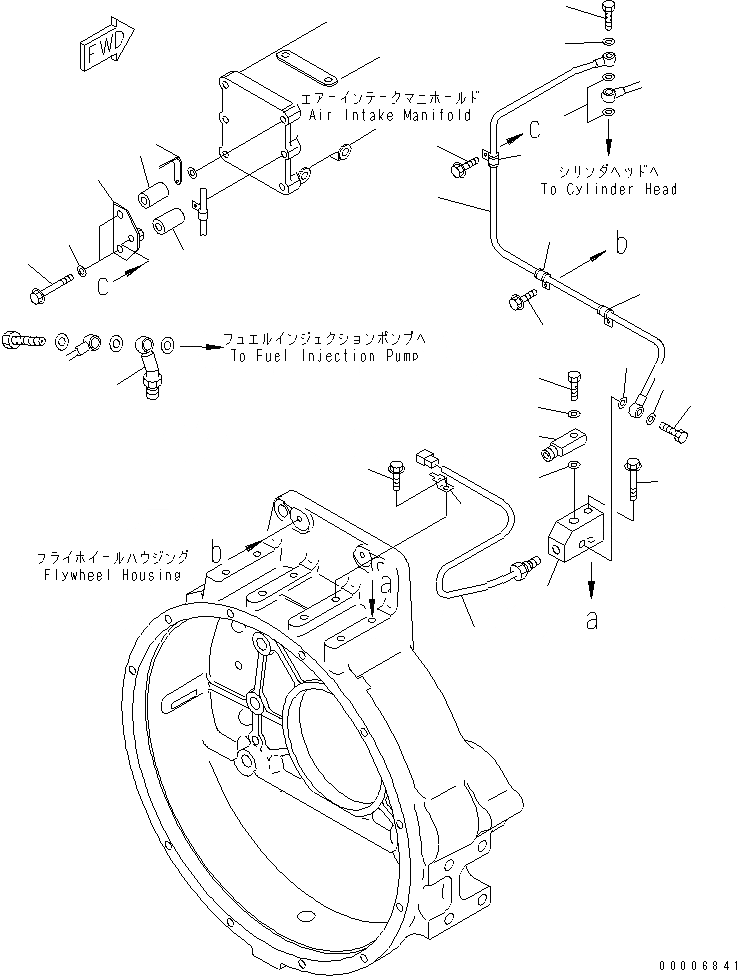 FWD

エアーインテークマニホールド
Air Intake Manifold

C

シリンダヘッドへ
To Cylinder Head

b

C

フュエルインジェクションポンプへ
To Fuel Injection Pump

フライホイールハウジング
Flywheel Housing

b

a

a

00006841