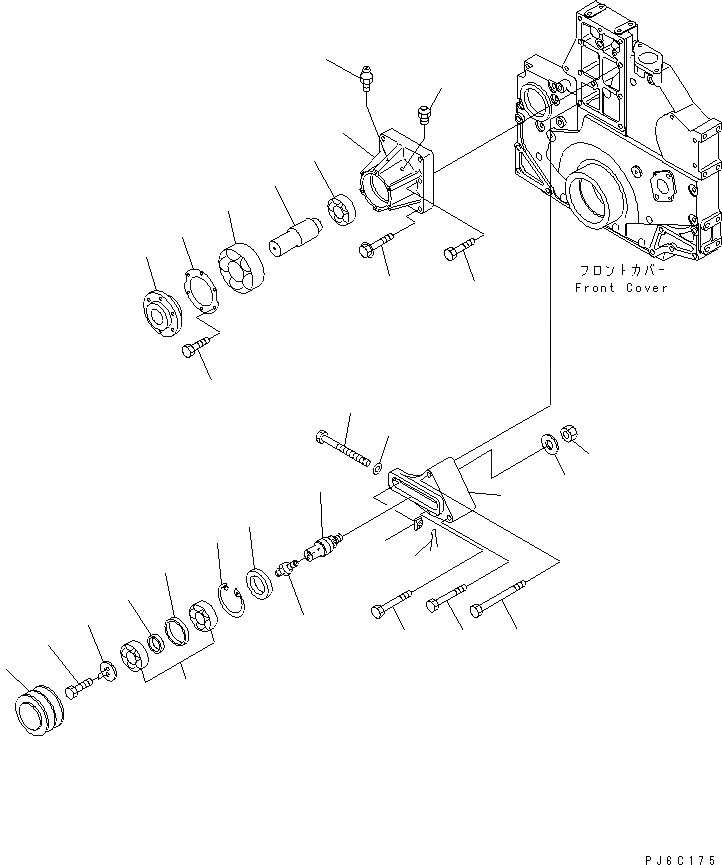 フロントカバー
Front Cover

PJ6C175