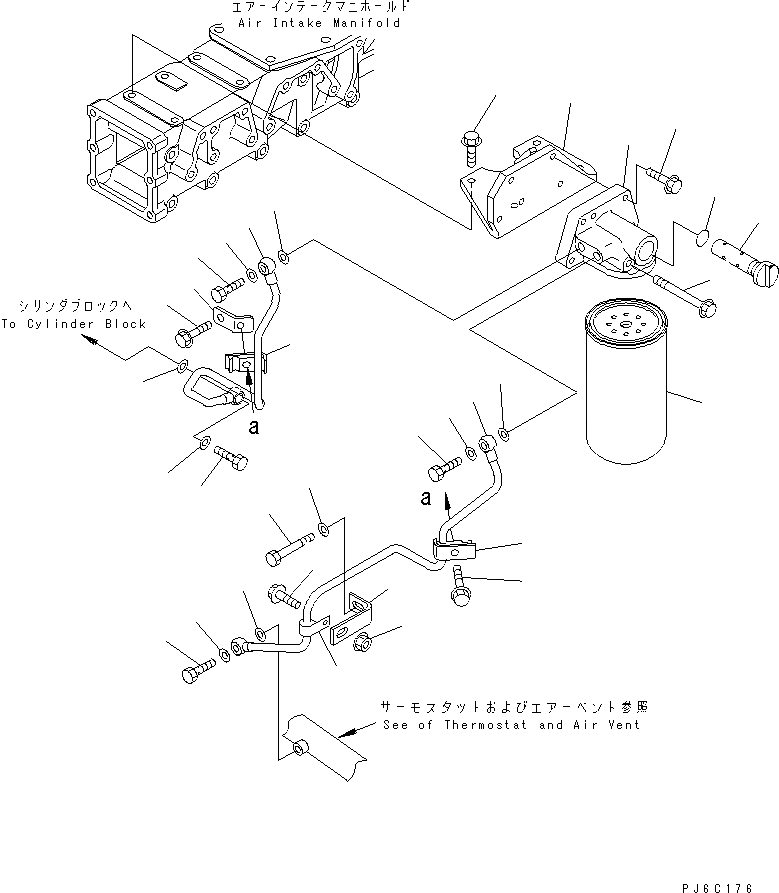 エアーインテークマニホールド
Air Intake Manifold

シリンダブロックへ
To Cylinder Block

a

a

サーモスタットおよびエアーベント参照
See of Thermostat and Air Vent

PJ6C176