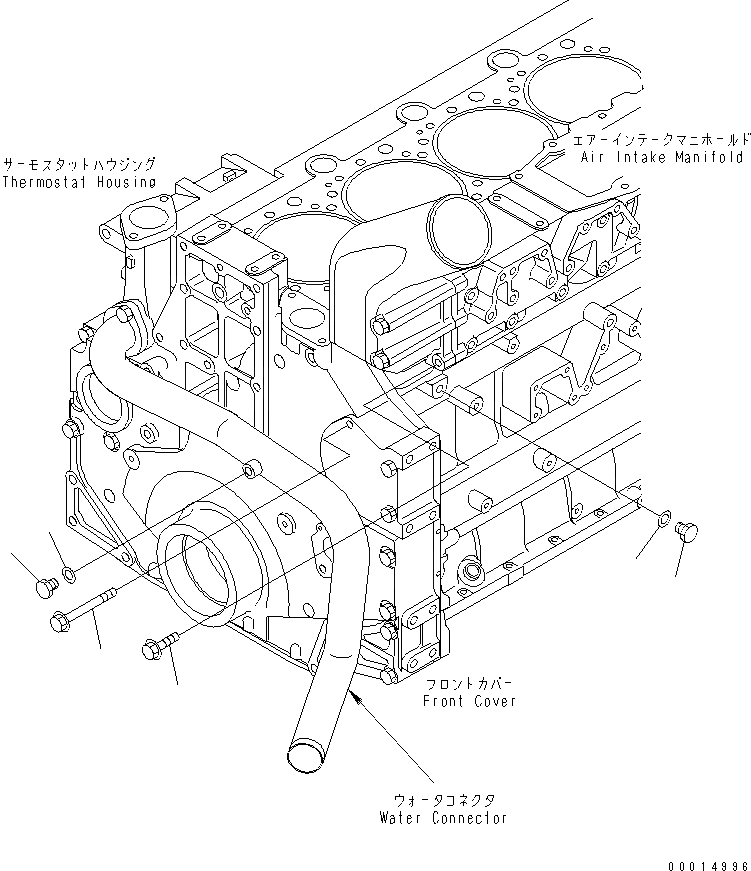 サーモスタットハウジング
Thermostat Housing

エアーインテークマニホールド
Air Intake Manifold

フロントカバー
Front Cover

ウォータコネクタ
Water Connector

00014996