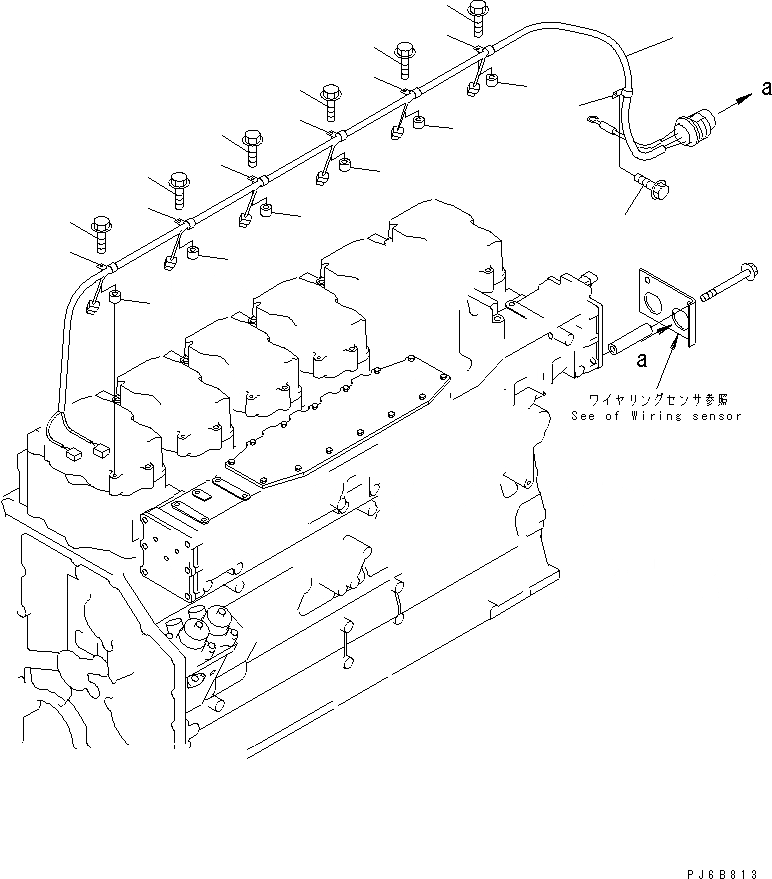 a

a

ワイヤリングセンサ参照
See of Wiring sensor

PJ6B813