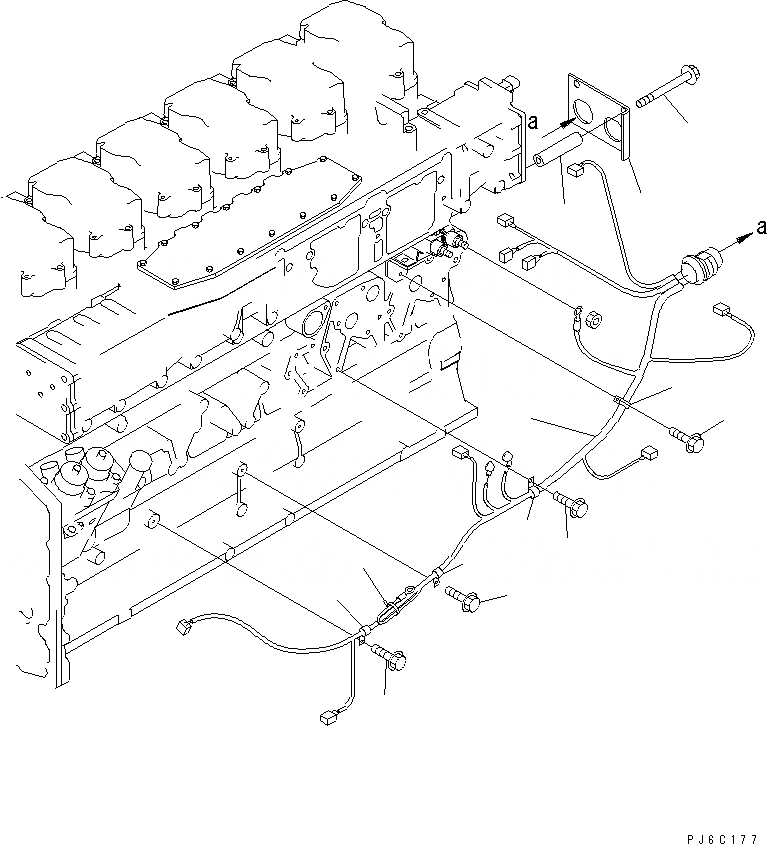 a

a

PJ6C177