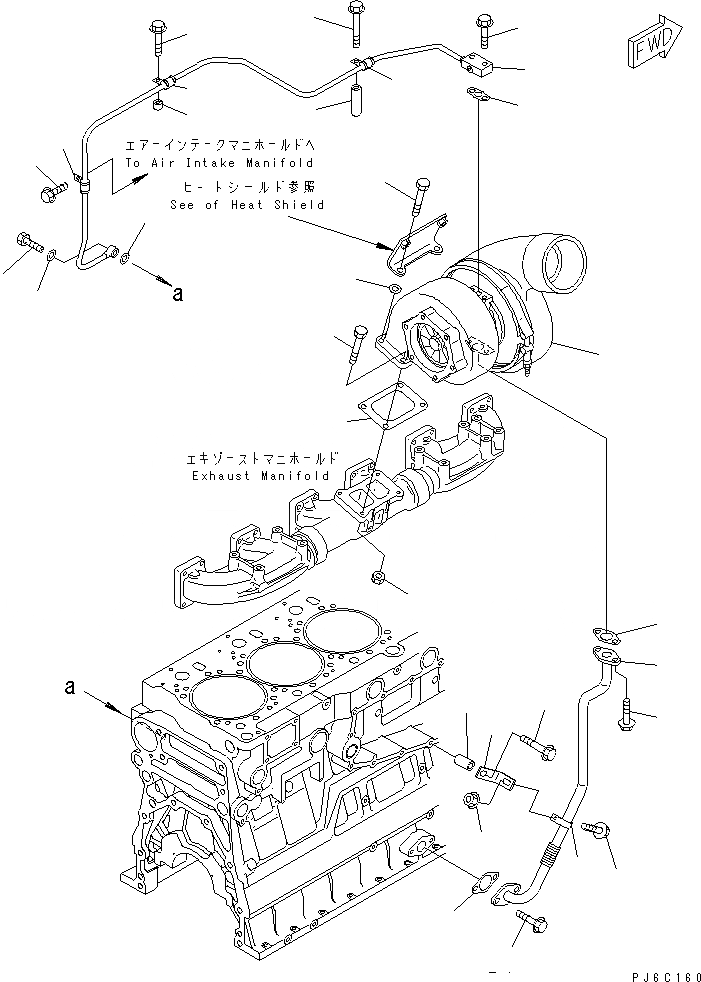 FWD

エアーインテークマニホールドへ
To Air Intake Manifold

ヒートシールド参照
See of Heat Shield

a

エキゾーストマニホールド
Exhaust Manifold

a

PJ6C160