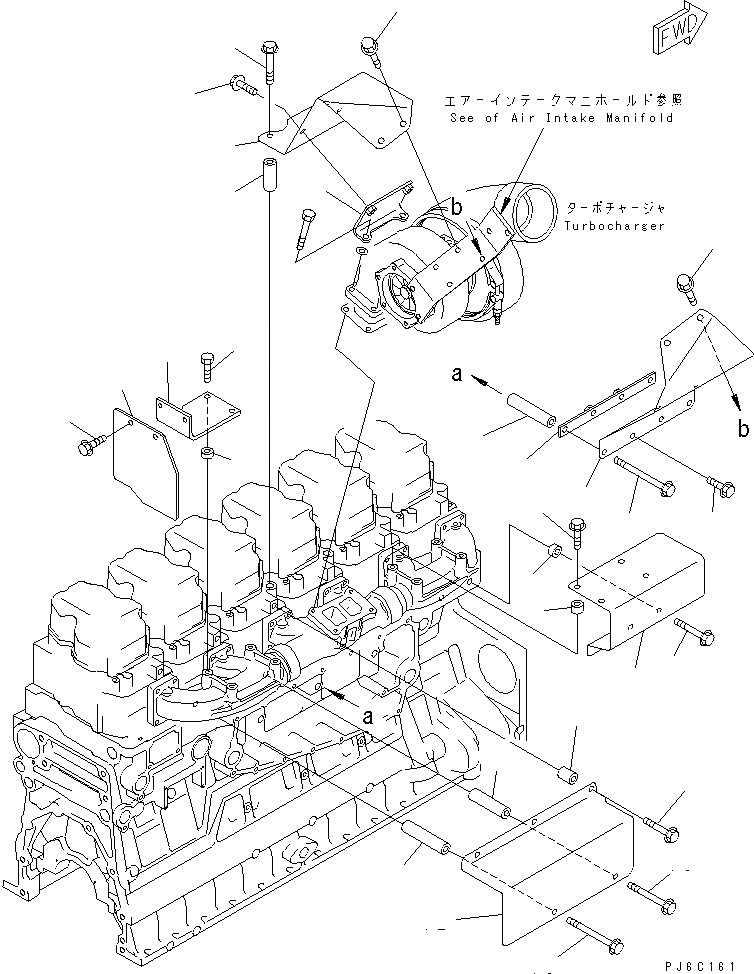 FWD

エアーインテークマニホールド参照
See of Air Intake Manifold

b

ターボチャージャ
Turbocharger

a

b

a

PJ6C161