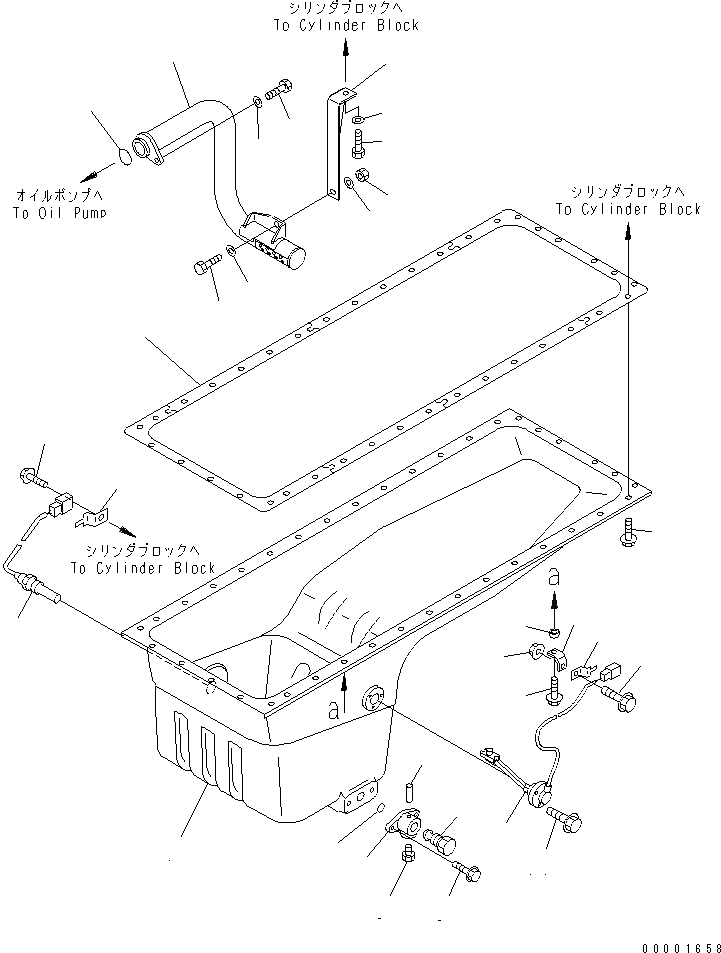 シリンダブロックへ
To Cylinder Block

オイルポンプへ
To Oil Pump

シリンダブロックへ
To Cylinder Block

シリンダブロックへ
To Cylinder Block

a

a

00001658