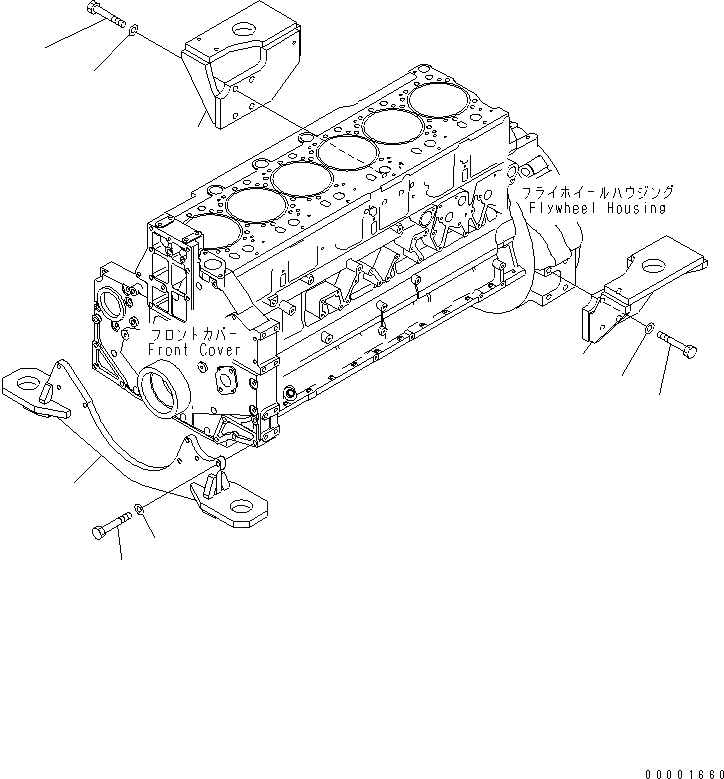 フライホイールハウジング
Flywheel Housing

フロントカバー
Front Cover

00001660