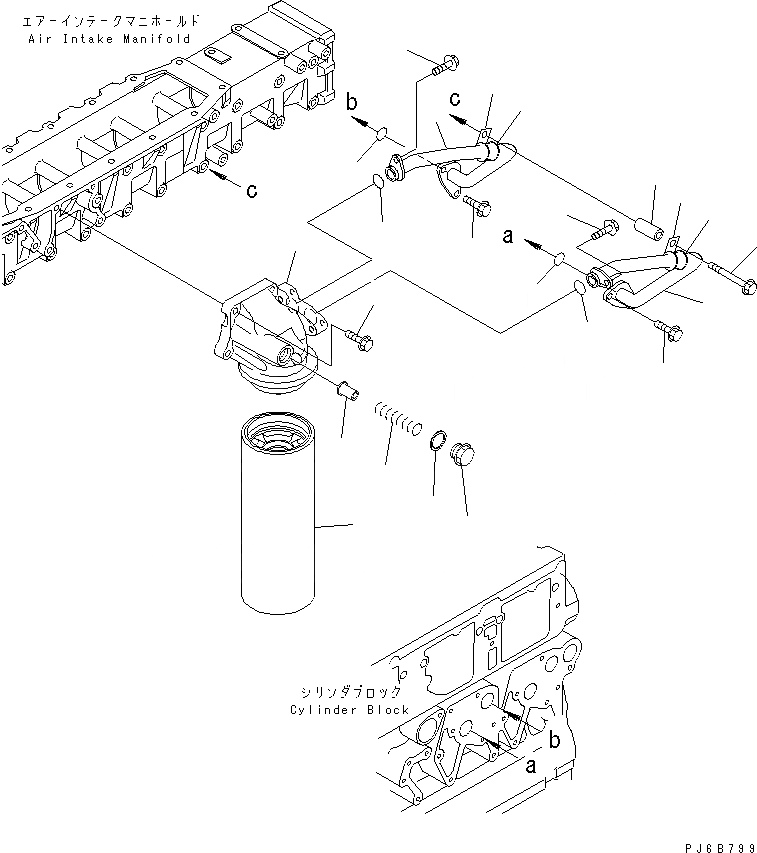 エアーインテークマニホールド
Air Intake Manifold

b

c

c

a

シリンダブロック
Cylinder Block

b

a

PJ6B799