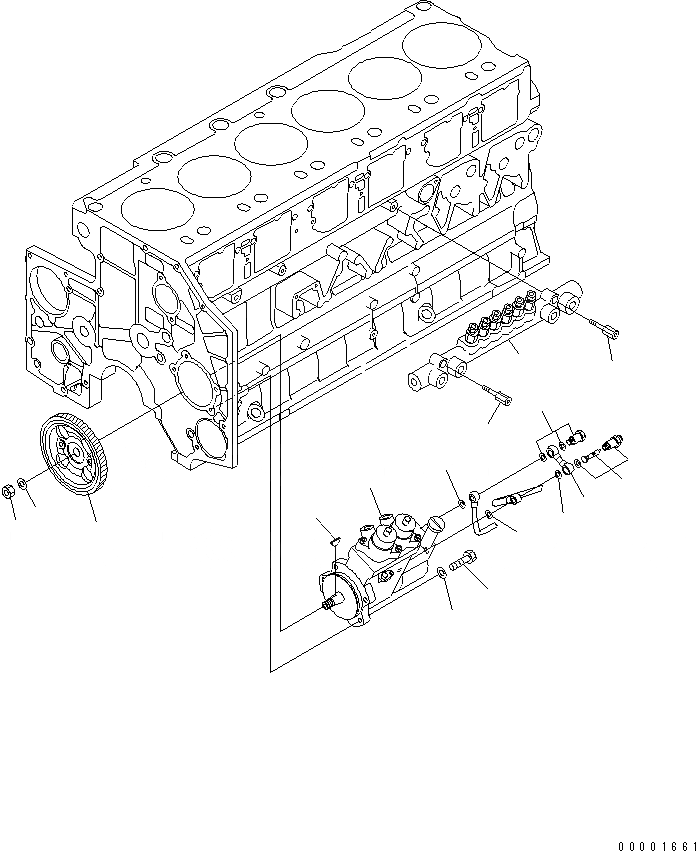 00001661