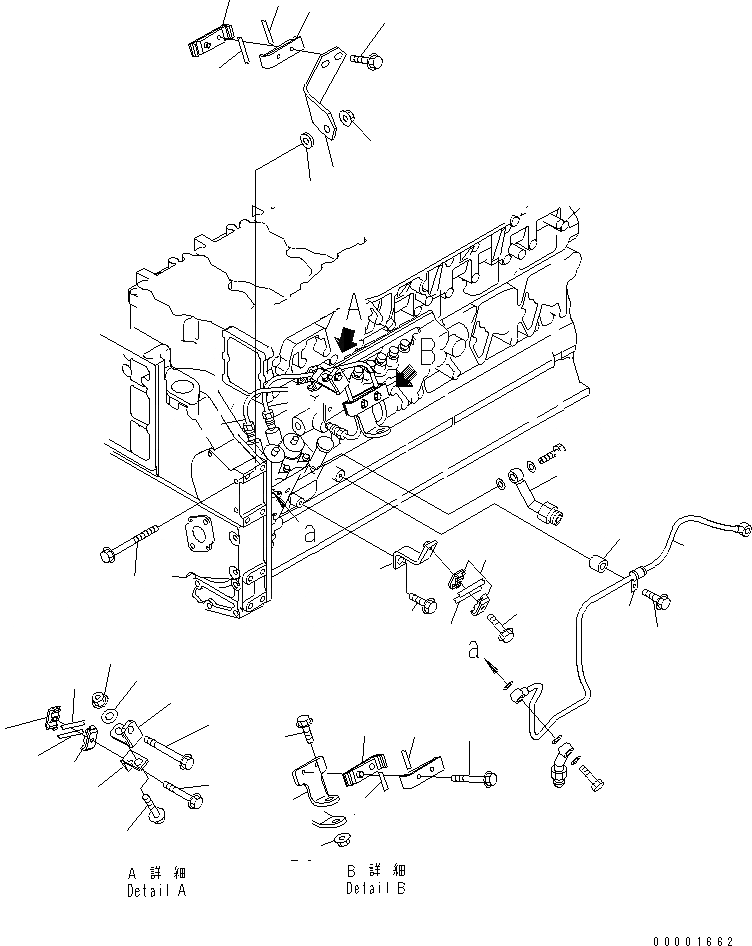 A
B
a
a

A 詳 細
Detail A

B 詳 細
Detail B

00001662