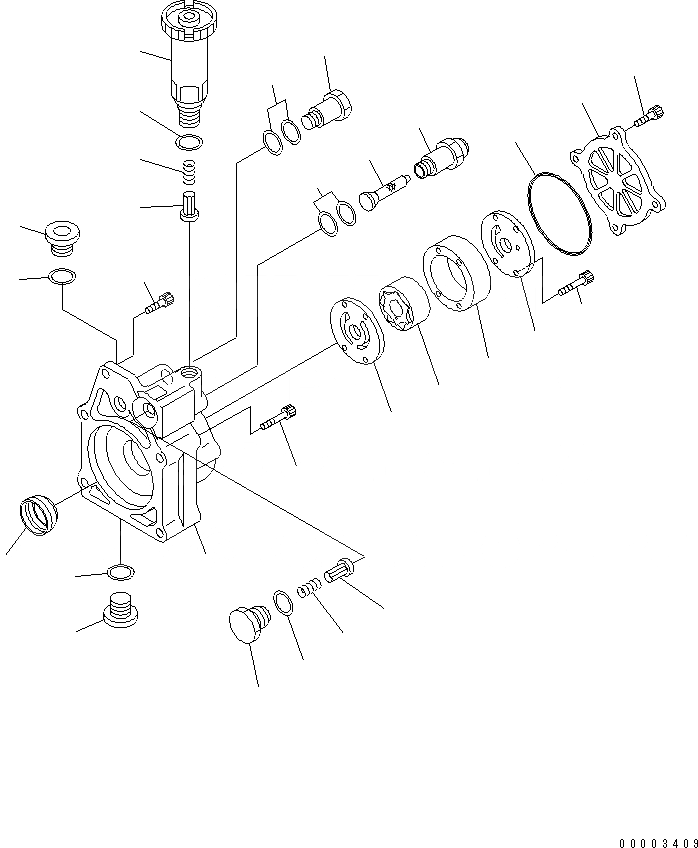 00003409