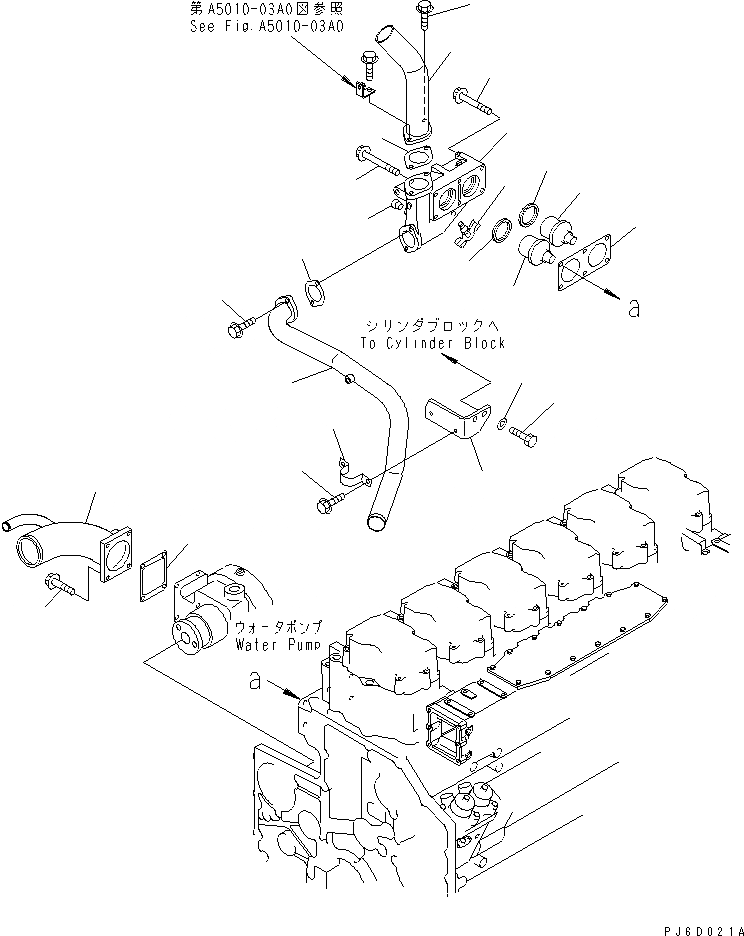 第A5010-03A0図参照
See Fig.A5010-03A0

a

シリンダブロックへ
To Cylinder Block

ウォータポンプ
Water Pump

a

PJ6D021A