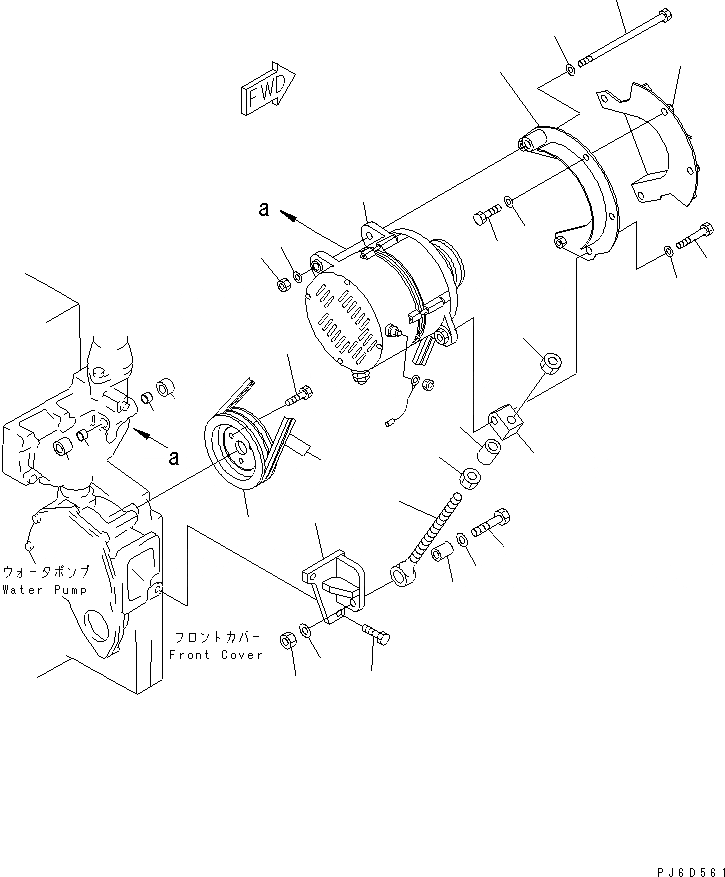 FWD

a

a

ウォータポンプ
Water Pump

フロントカバー
Front Cover

PJ6D561