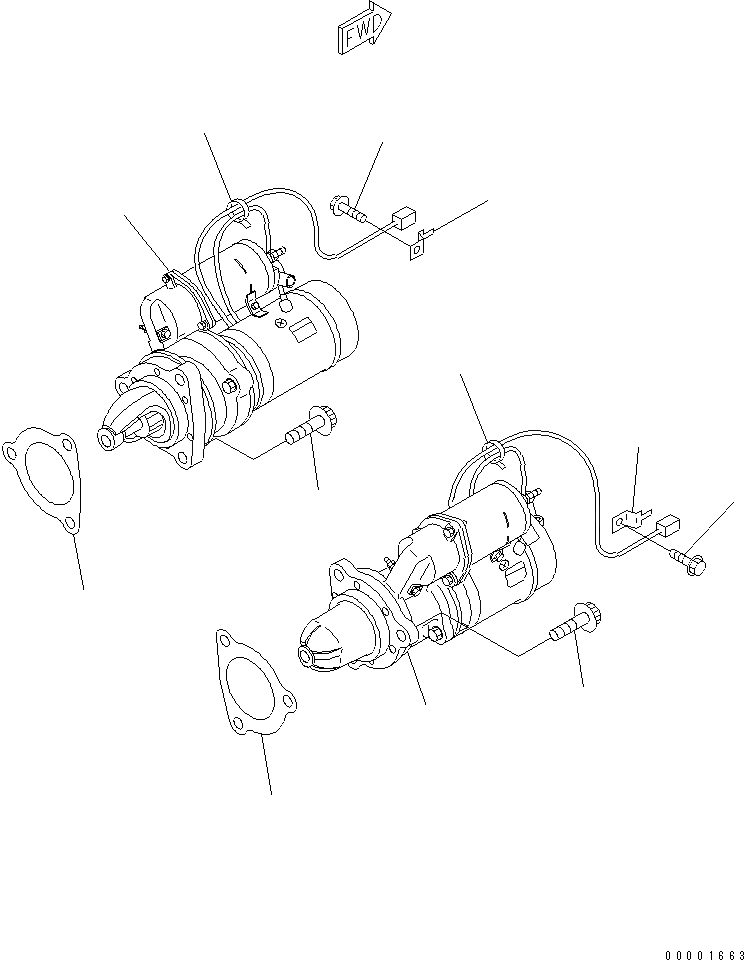 FWD

00001663