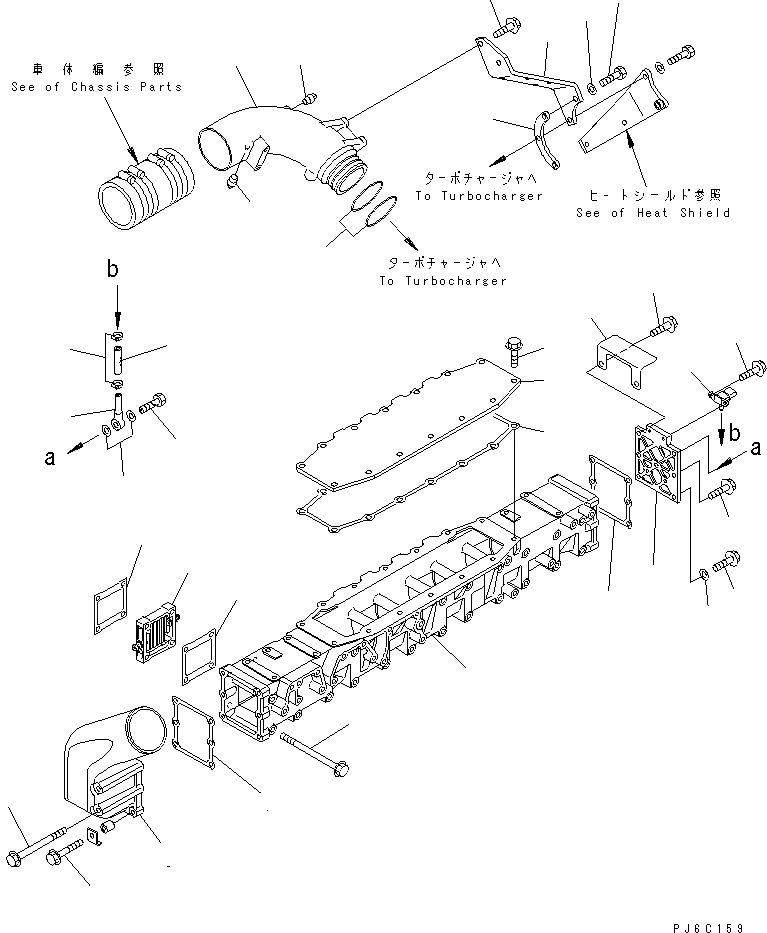 車体編参照
See of Chassis Parts

ターボチャージャへ
To Turbocharger

ヒートシールド参照
See of Heat Shield

ターボチャージャへ
To Turbocharger

b

a

b

a

PJ6C159