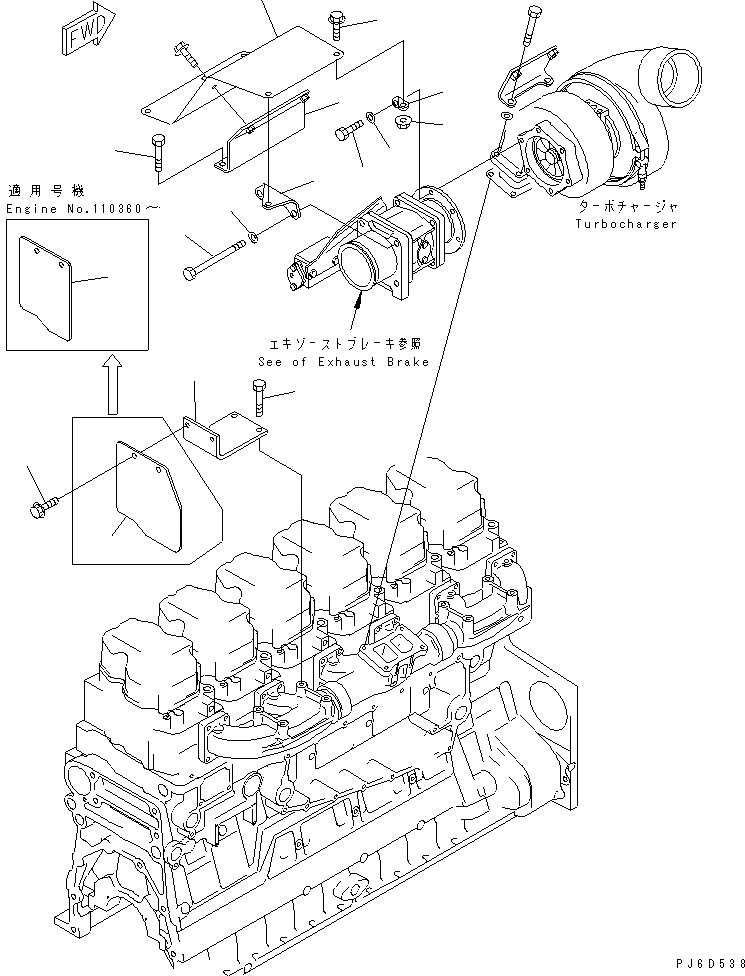 FWD

適用号機
Engine No.110360～

ターボチャージャ
Turbocharger

エキゾーストブレーキ参照
See of Exhaust Brake

PJ6D538