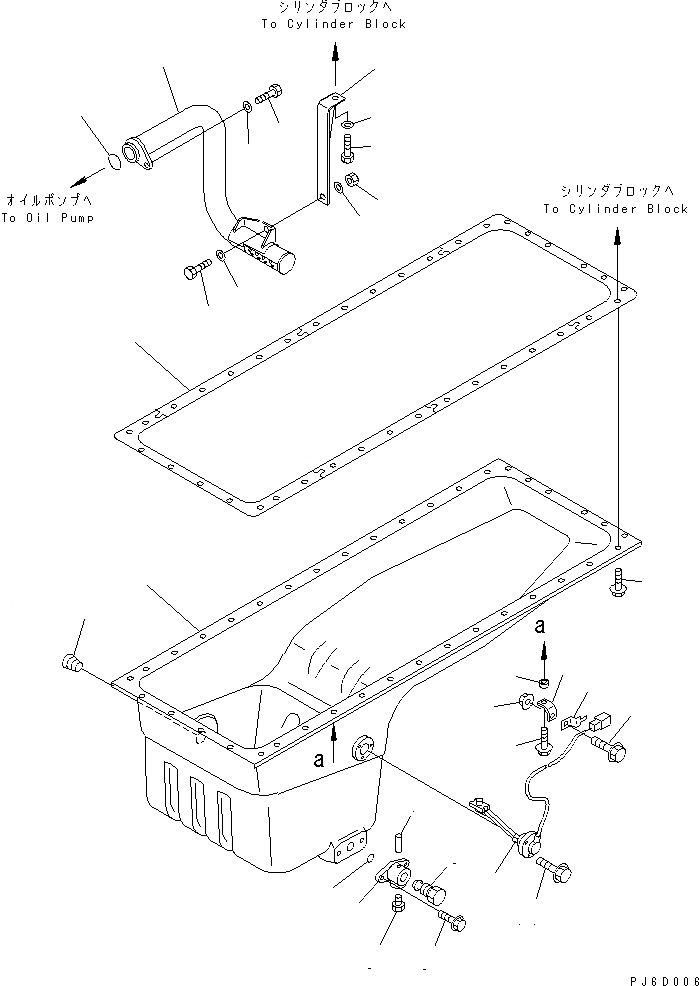 シリンダブロックへ
To Cylinder Block

オイルポンプへ
To Oil Pump

シリンダブロックへ
To Cylinder Block

a

a

PJ6D006