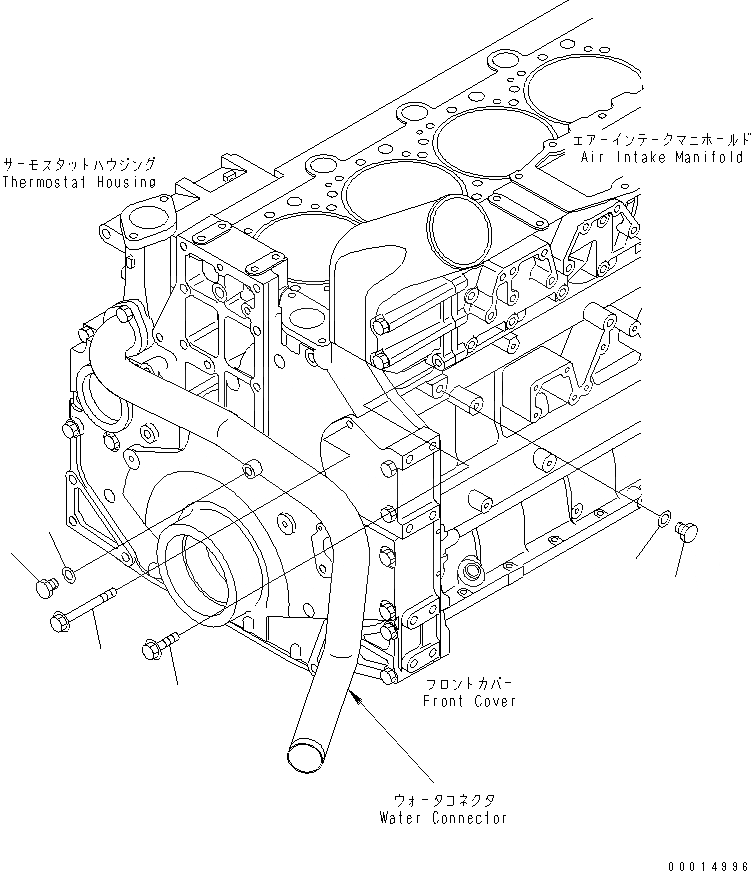 サーモスタットハウジング
Thermostat Housing

エアーインテークマニホールド
Air Intake Manifold

フロントカバー
Front Cover

ウォータコネクタ
Water Connector

00014996