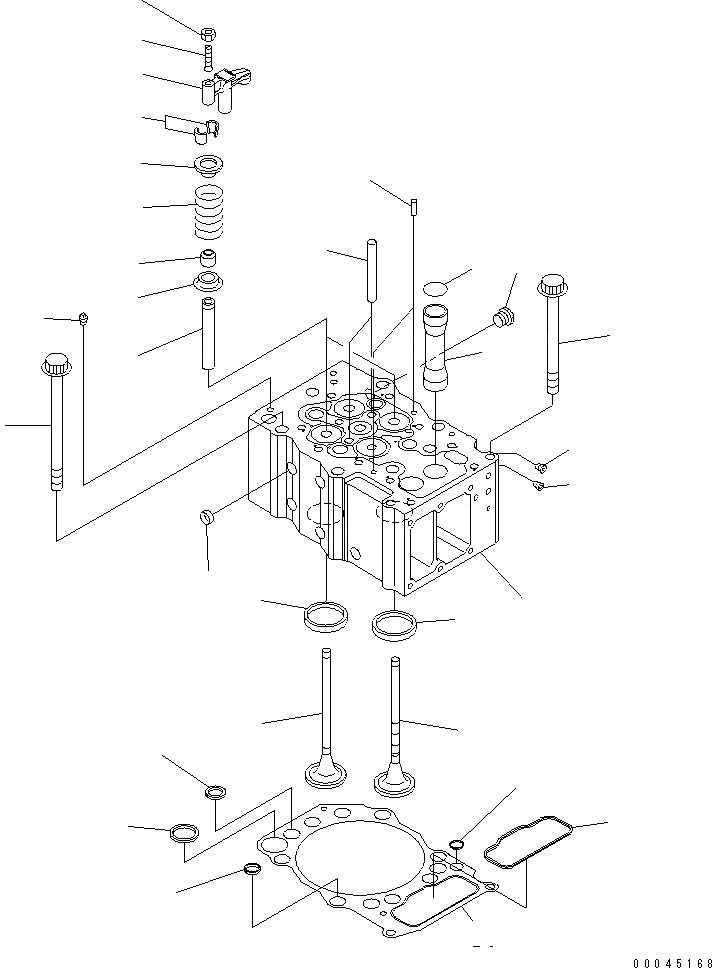 00045168