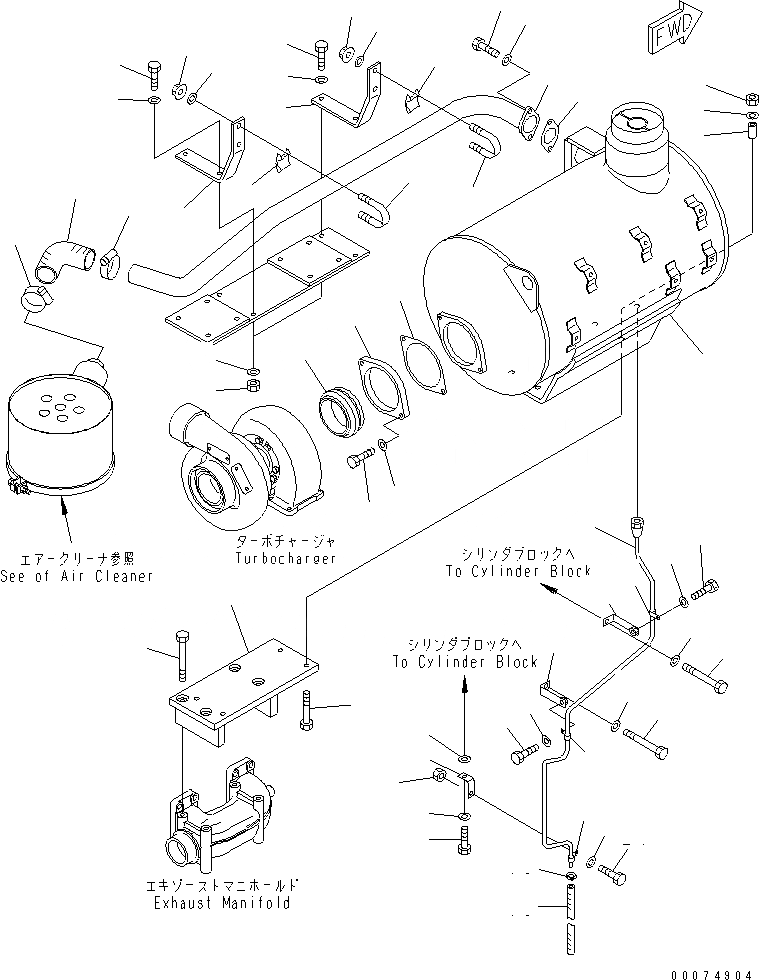 FWD

エアークリーナ参照
See of Air Cleaner

ターボチャージャ
Turbocharger

シリンダブロックへ
To Cylinder Block

シリンダブロックへ
To Cylinder Block

エキゾーストマニホールド
Exhaust Manifold

00074904