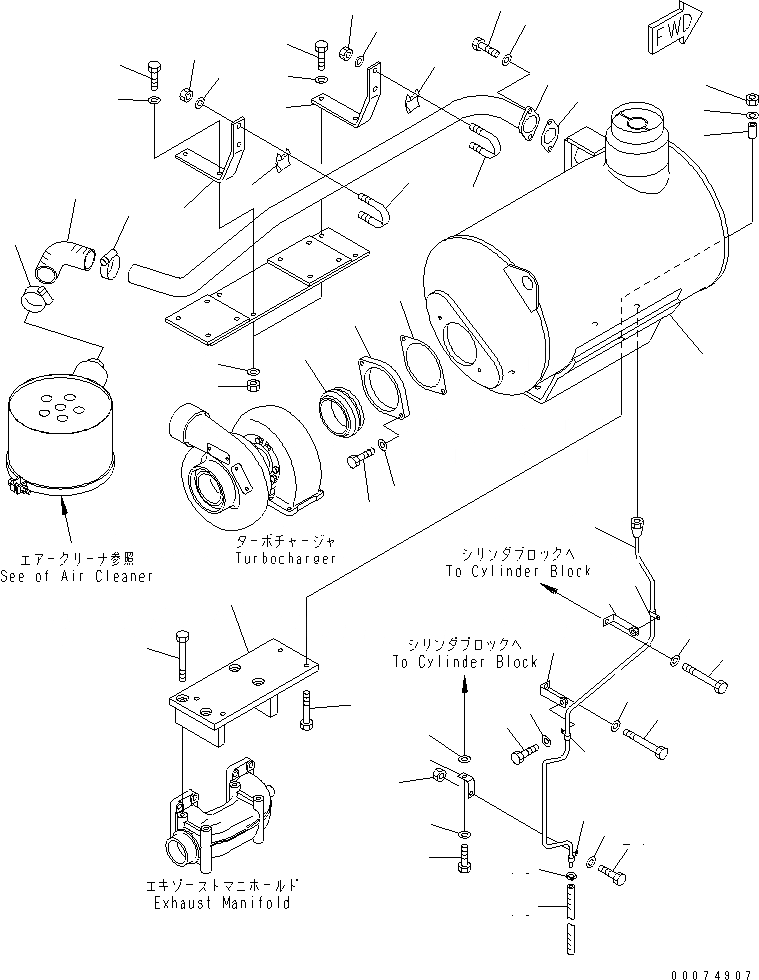 FWD

エアークリーナ参照
See of Air Cleaner

ターボチャージャ
Turbocharger

シリンダブロックへ
To Cylinder Block

シリンダブロックへ
To Cylinder Block

エキゾーストマニホールド
Exhaust Manifold

00074907