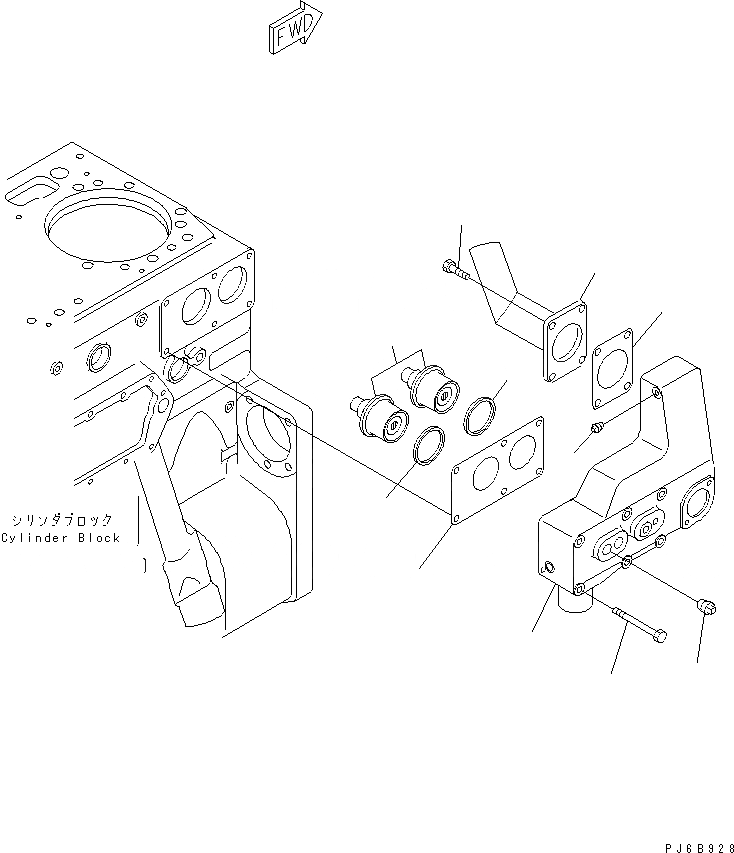 FWD

シリンダブロック
Cylinder Block

PJ6B928