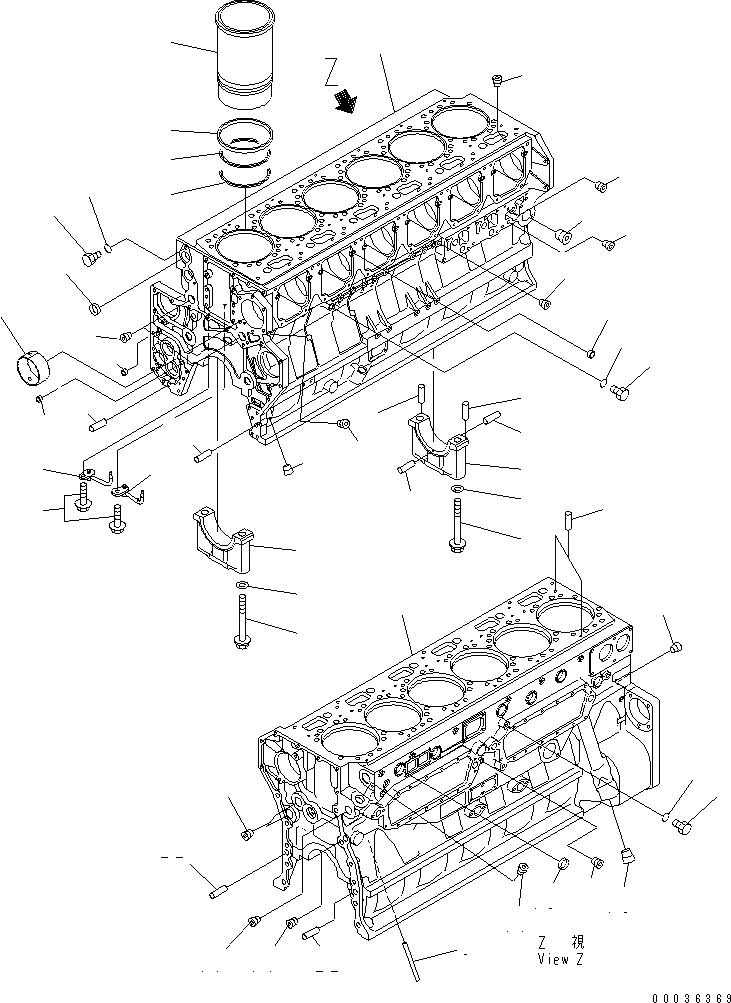 Z

Z 視
View Z

00036369