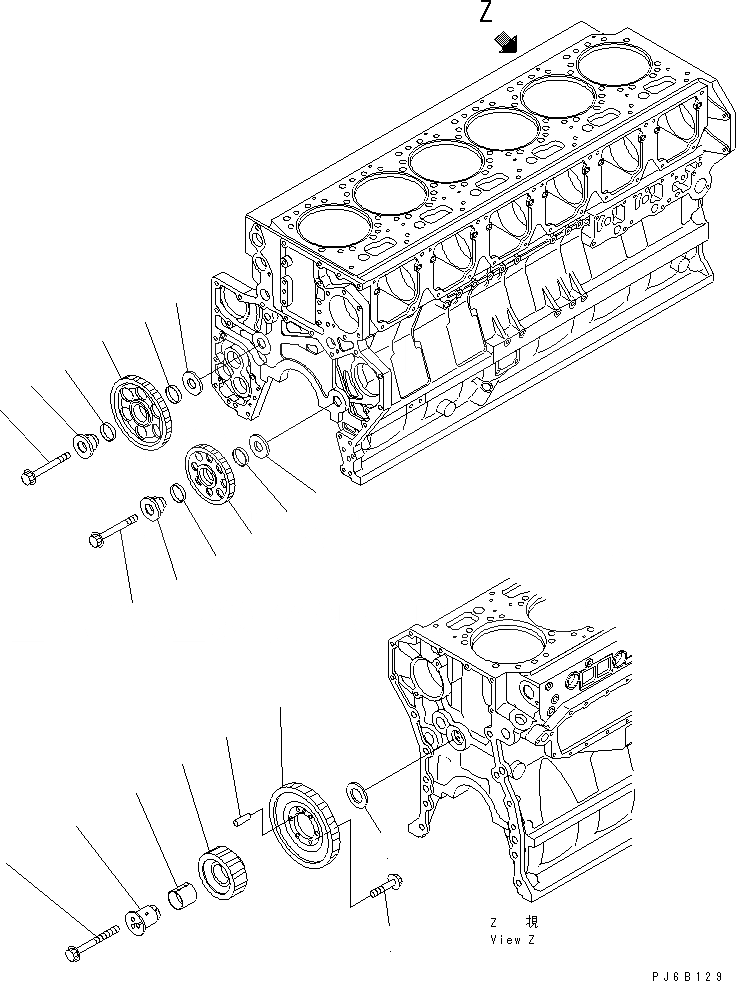 Z

Z 視
View Z

PJ6B129