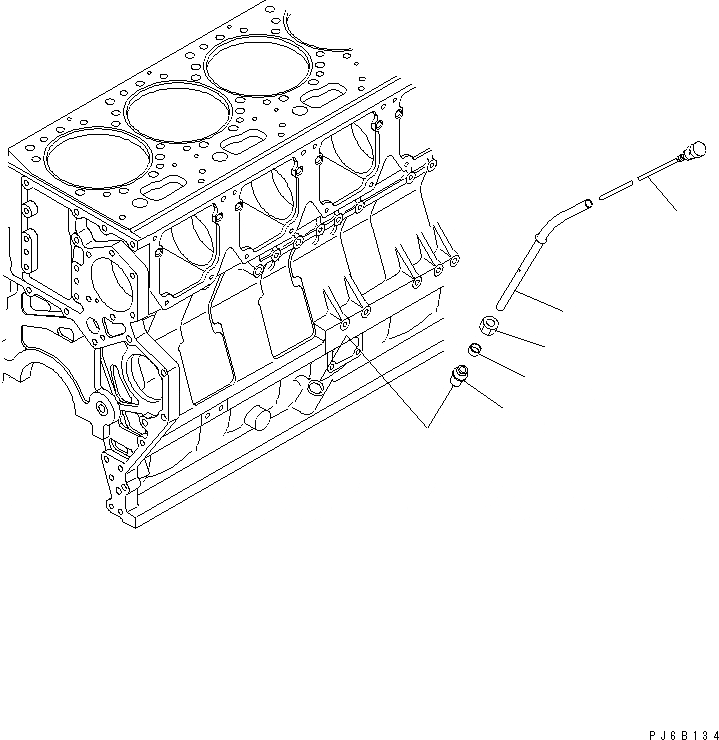 PJ6B134