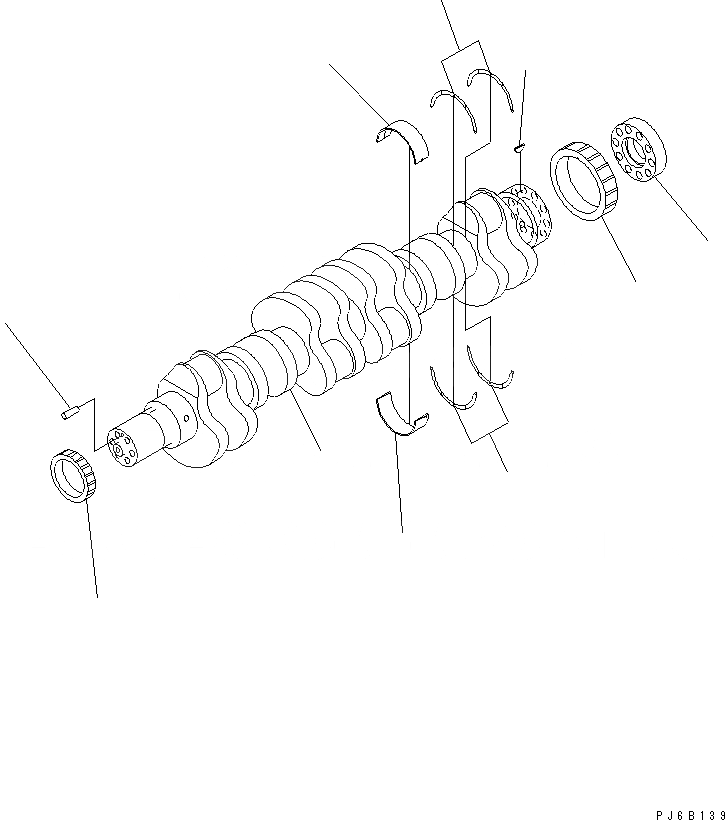 PJ6B139