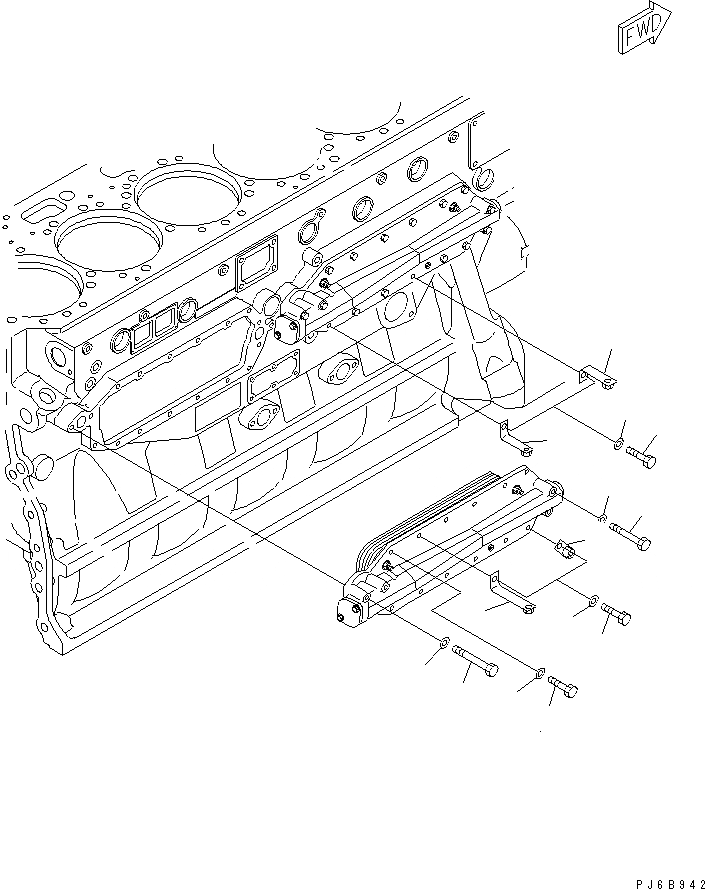 FWD

PJ6B942