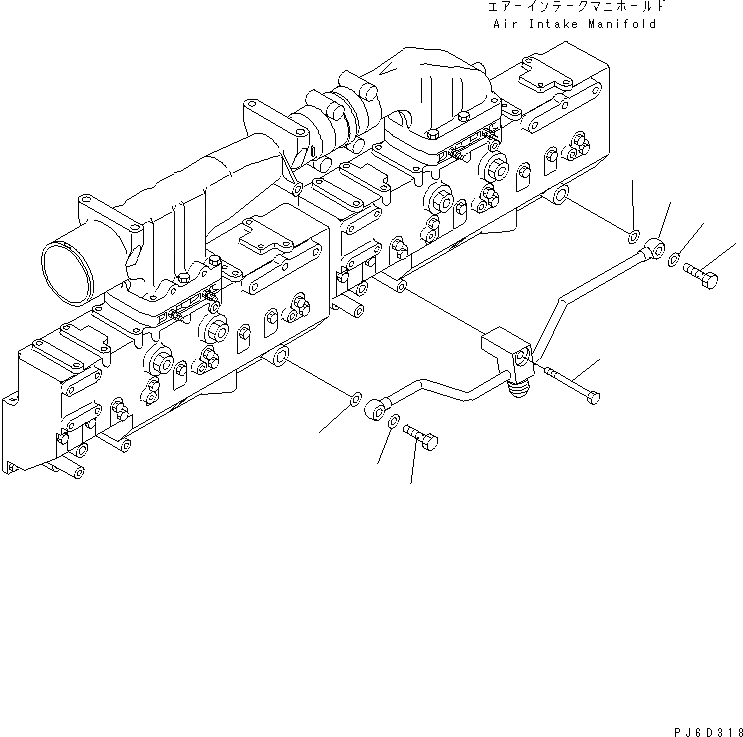 エアーインテークマニホールド
Air Intake Manifold

PJ6D318