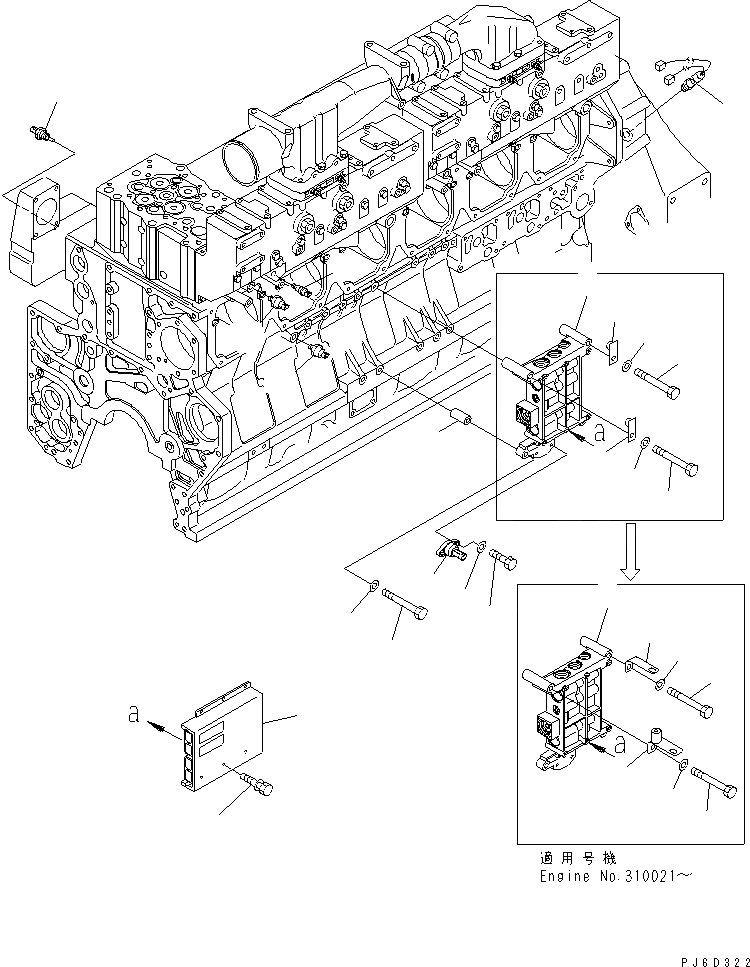 a
a
a
適用号機
Engine No.310021～
PJ6D322