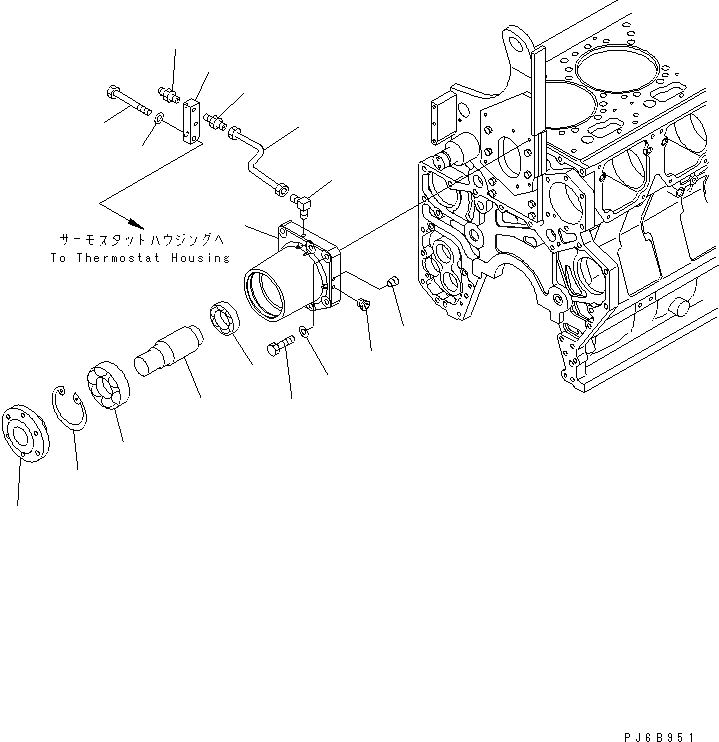 サーモスタットハウジングへ
To Thermostat Housing

PJ6B951