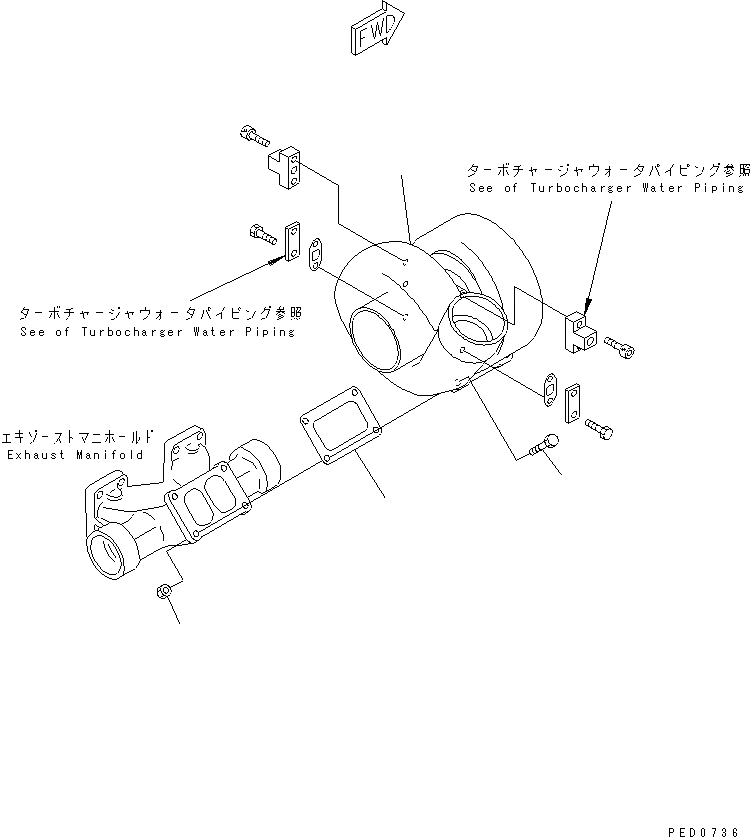 FWD

ターボチャージャウォータパイピング参照
See of Turbocharger Water Piping

ターボチャージャウォータパイピング参照
See of Turbocharger Water Piping

エキゾーストマニホールド
Exhaust Manifold

PED0736