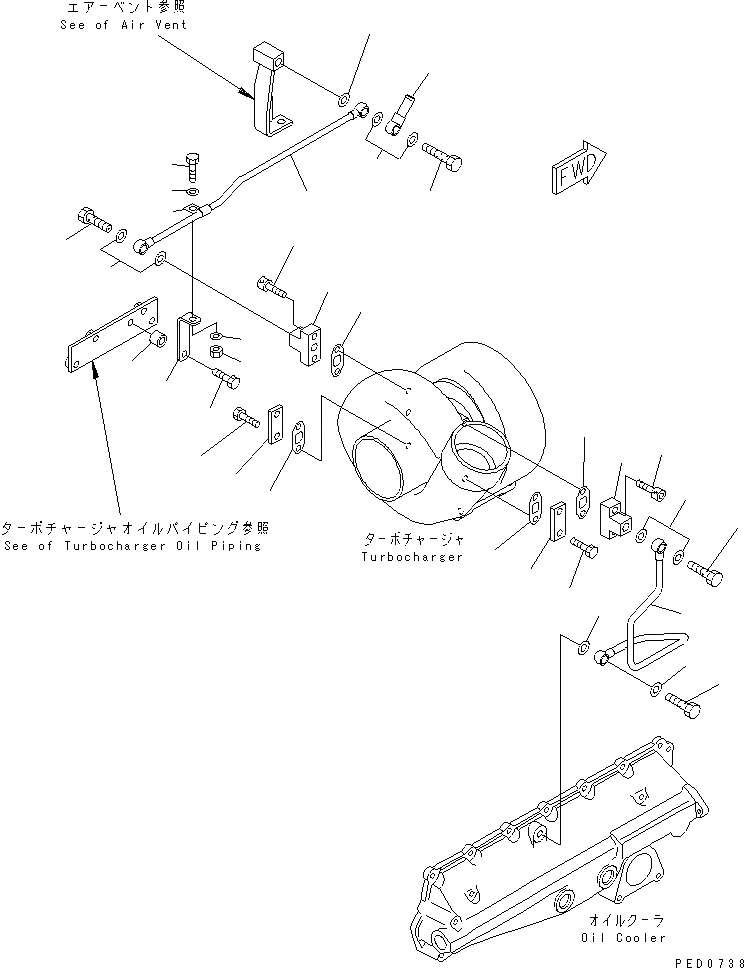 エアーベント参照
See of Air Vent

FWD

ターボチャージャオイルパイピング参照
See of Turbocharger Oil Piping

ターボチャージャ
Turbocharger

オイルクーラ
Oil Cooler

PED0738