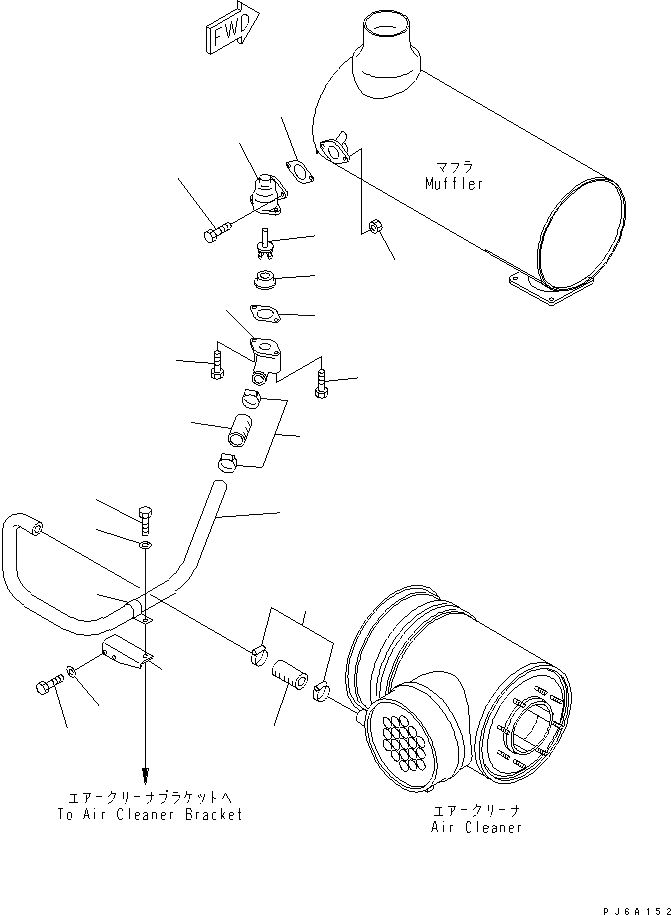 FWD

マフラ
Muffler

エアークリーナブラケットへ
To Air Cleaner Bracket

エアークリーナ
Air Cleaner

PJ6A152