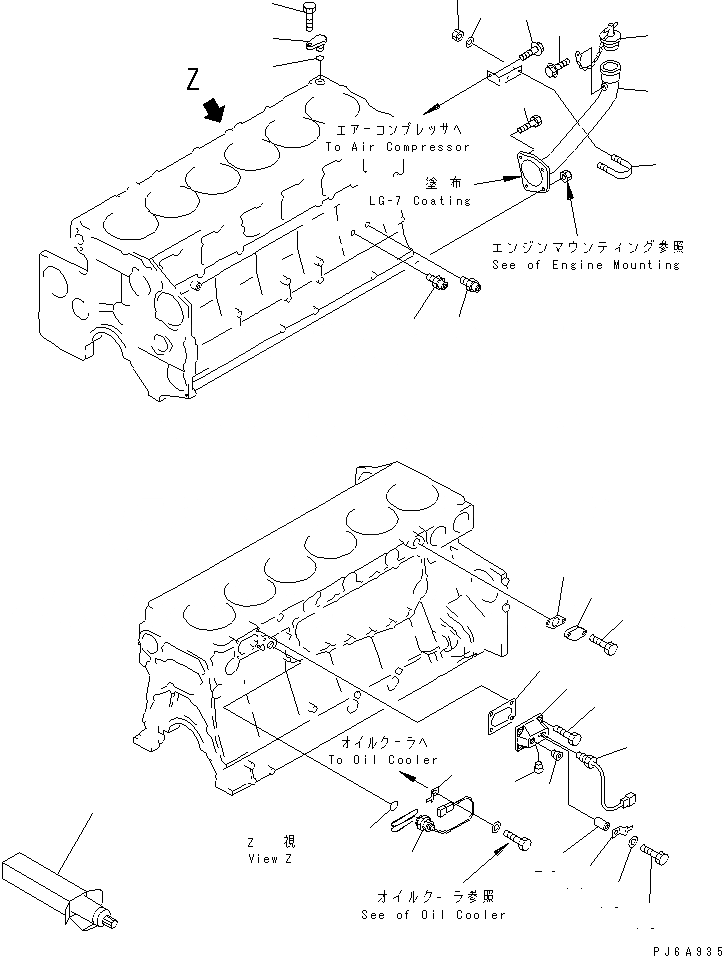 Z

エアーコンプレッサへ
To Air Compressor

塗 布
LG-7 Coating

エンジンマウンティング参照
See of Engine Mounting

オイルクーラへ
To Oil Cooler

Z 視
View Z

オイルクーラ参照
See of Oil Cooler

PJ6A935