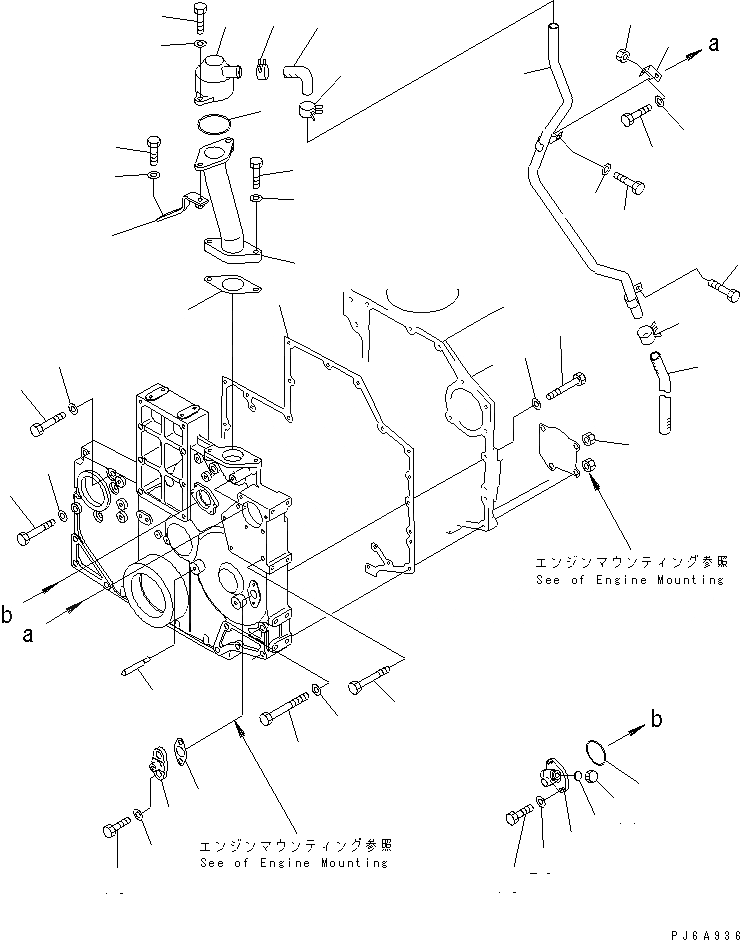 a

エンジンマウンティング参照
See of Engine Mounting

b
a

b

エンジンマウンティング参照
See of Engine Mounting

PJ6A936