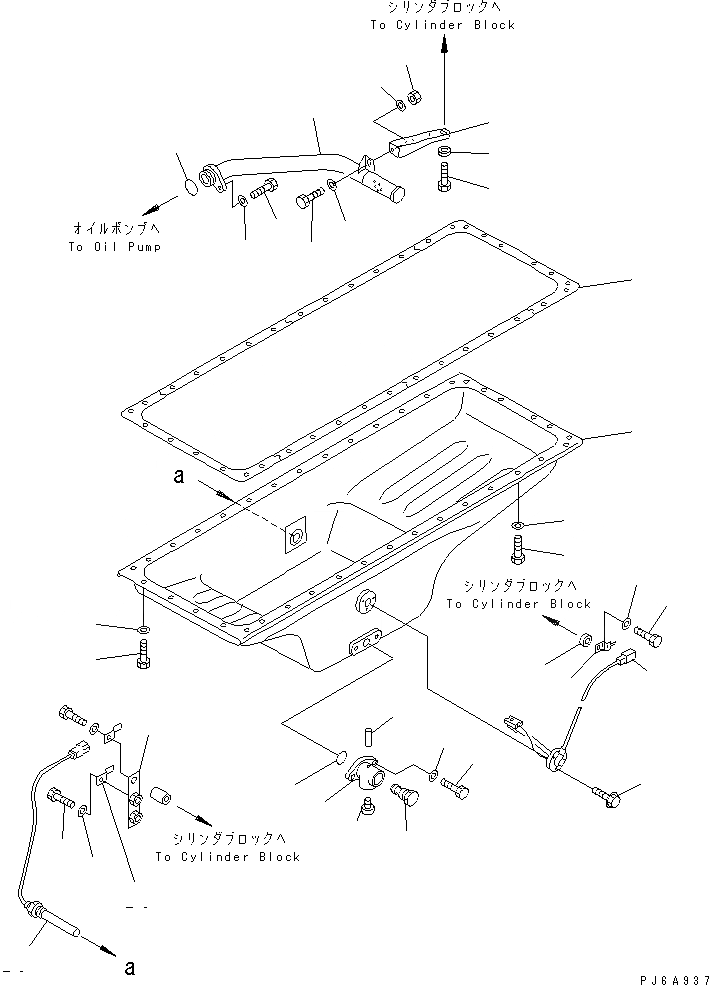 シリンダブロックへ
To Cylinder Block

オイルポンプへ
To Oil Pump

a

シリンダブロックへ
To Cylinder Block

シリンダブロックへ
To Cylinder Block

a

PJ6A937