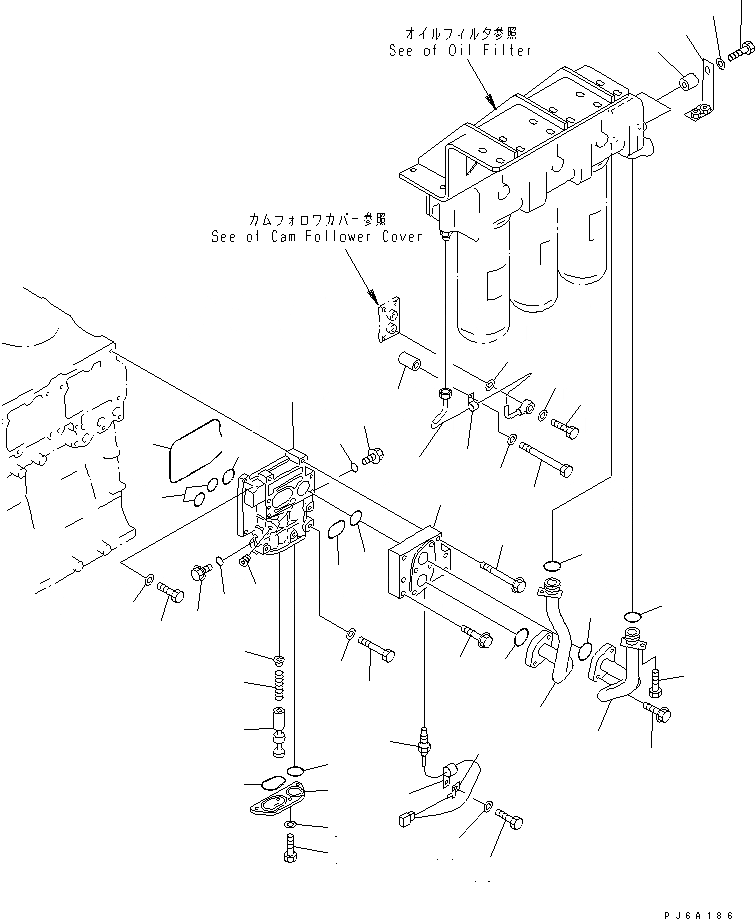 オイルフィルタ参照
See of Oil Filter

カムフォロワカバー参照
See of Cam Follower Cover

PJ6A186