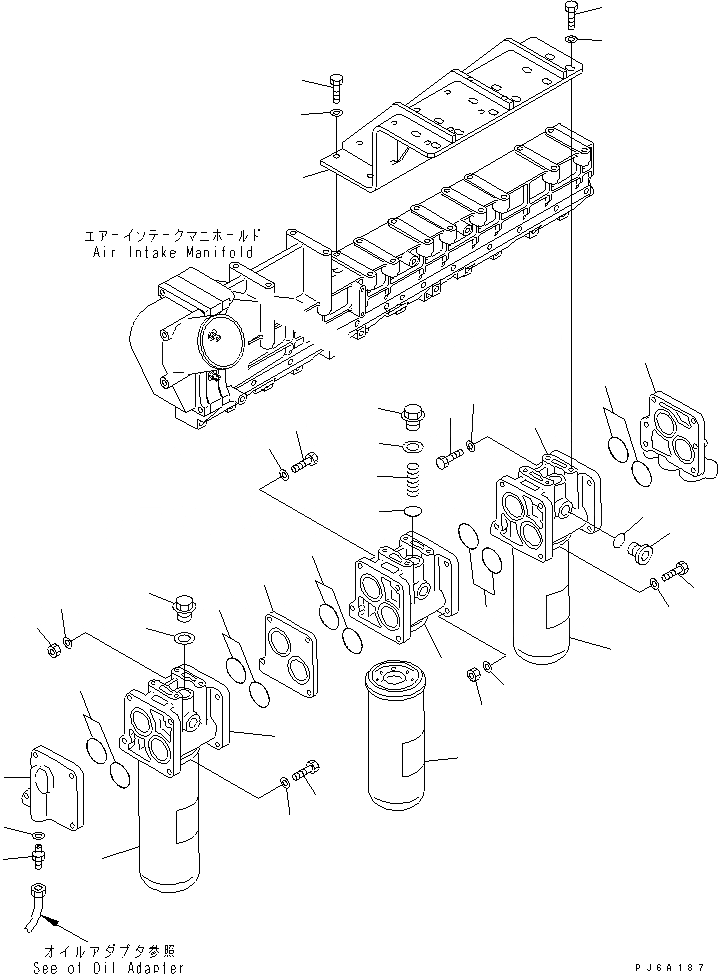 エアーインテークマニホールド
Air Intake Manifold

オイルアダプタ参照
See of Oil Adapter

PJ6A187