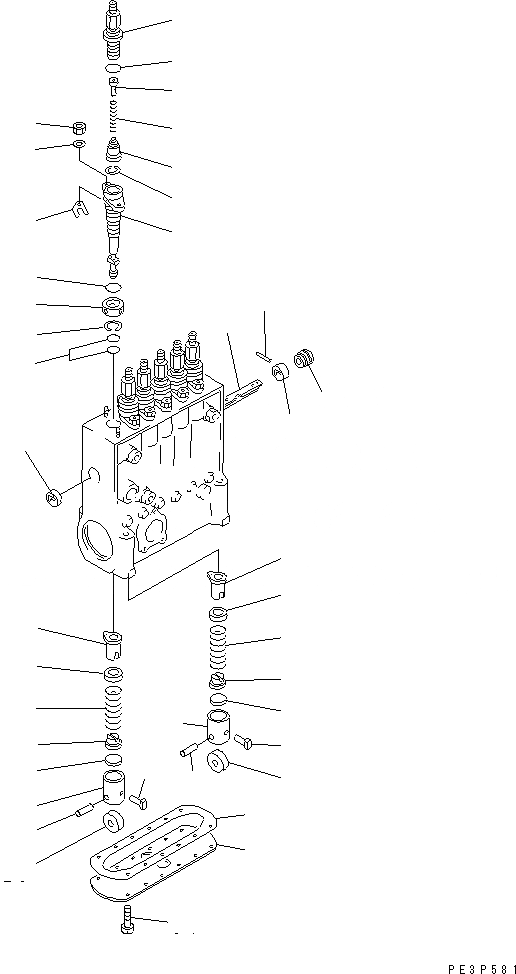 PE3P581