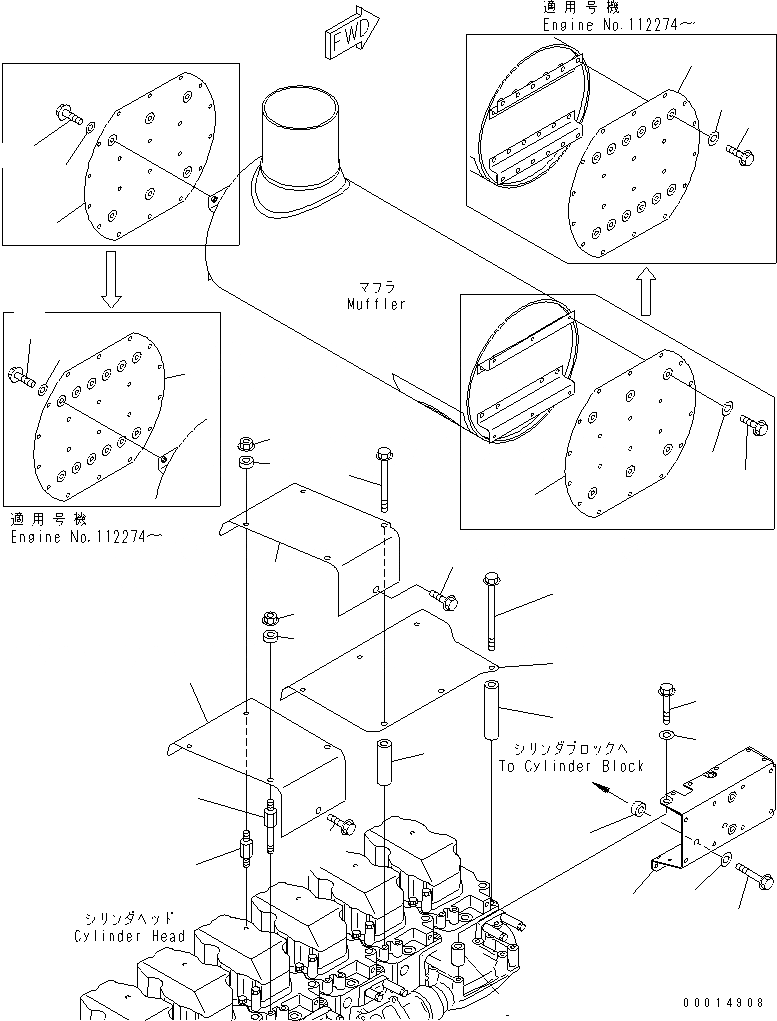 FWD

適用号機
Engine No.112274～

マフラ
Muffler

適用号機
Engine No.112274～

シリンダブロックへ
To Cylinder Block

シリンダヘッド
Cylinder Head

00014908