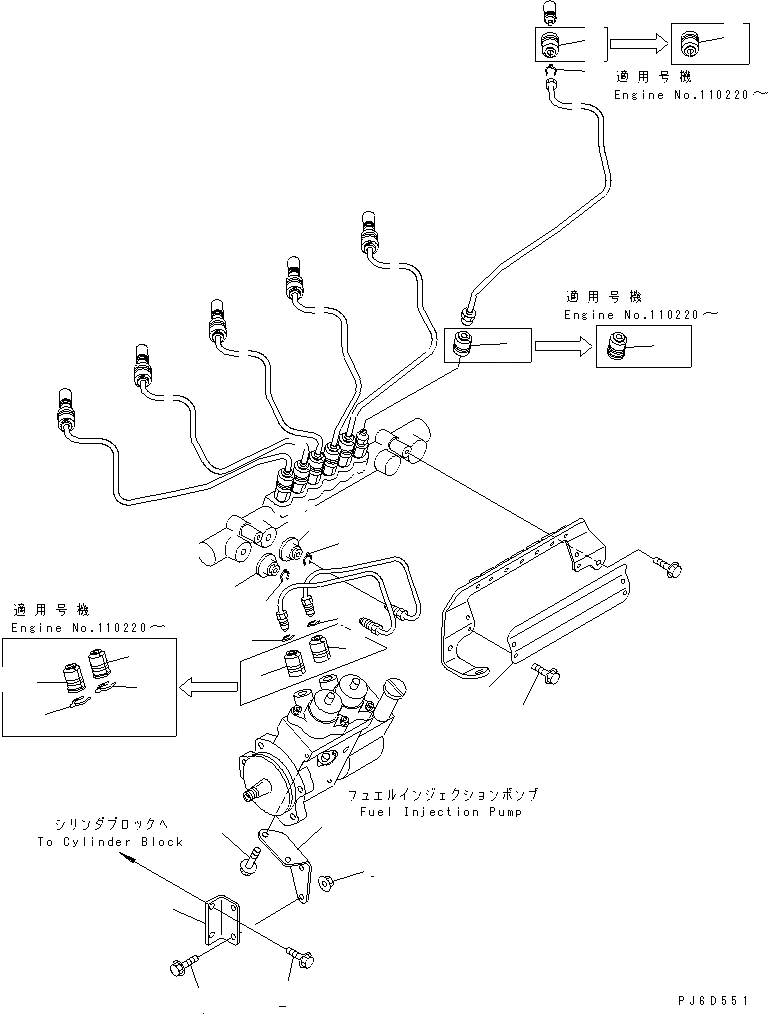 適用号機
Engine No.110220～

適用号機
Engine No.110220～

適用号機
Engine No.110220～

フュエルインジェクションポンプ
Fuel Injection Pump

シリンダブロックへ
To Cylinder Block

PJ6D551