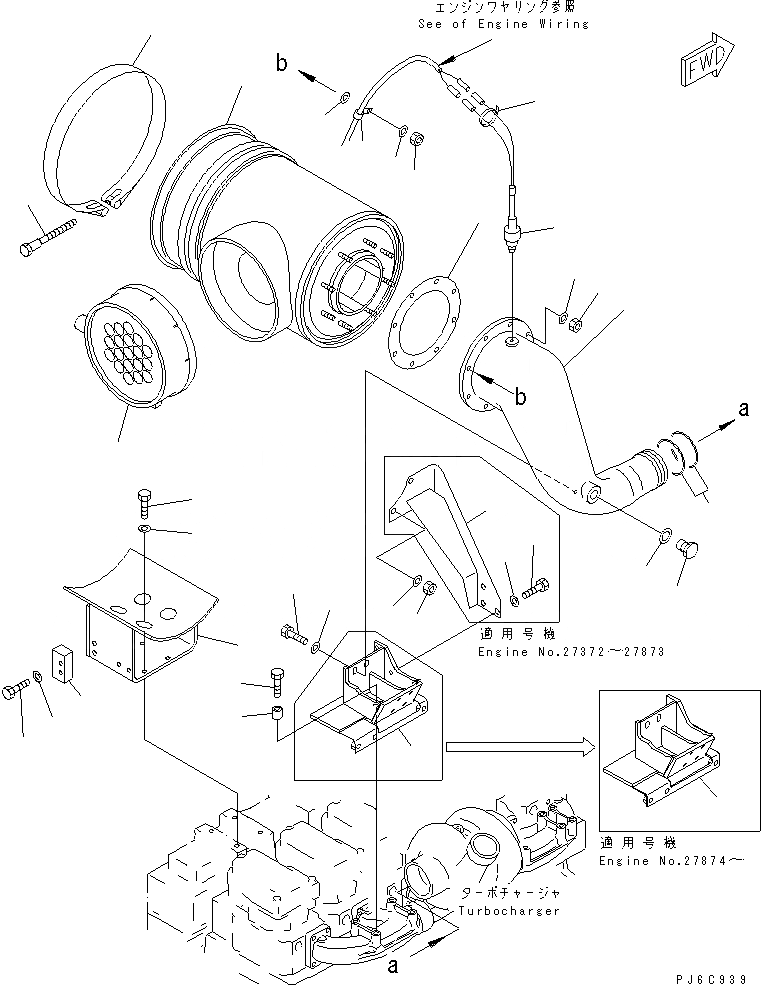 エンジンワヤリング参照
See of Engine Wiring

FWD

b

b

a

適用号機
Engine No.27372～27873

適用号機
Engine No.27874～

ターボチャージャ
Turbocharger

a

PJ6C939